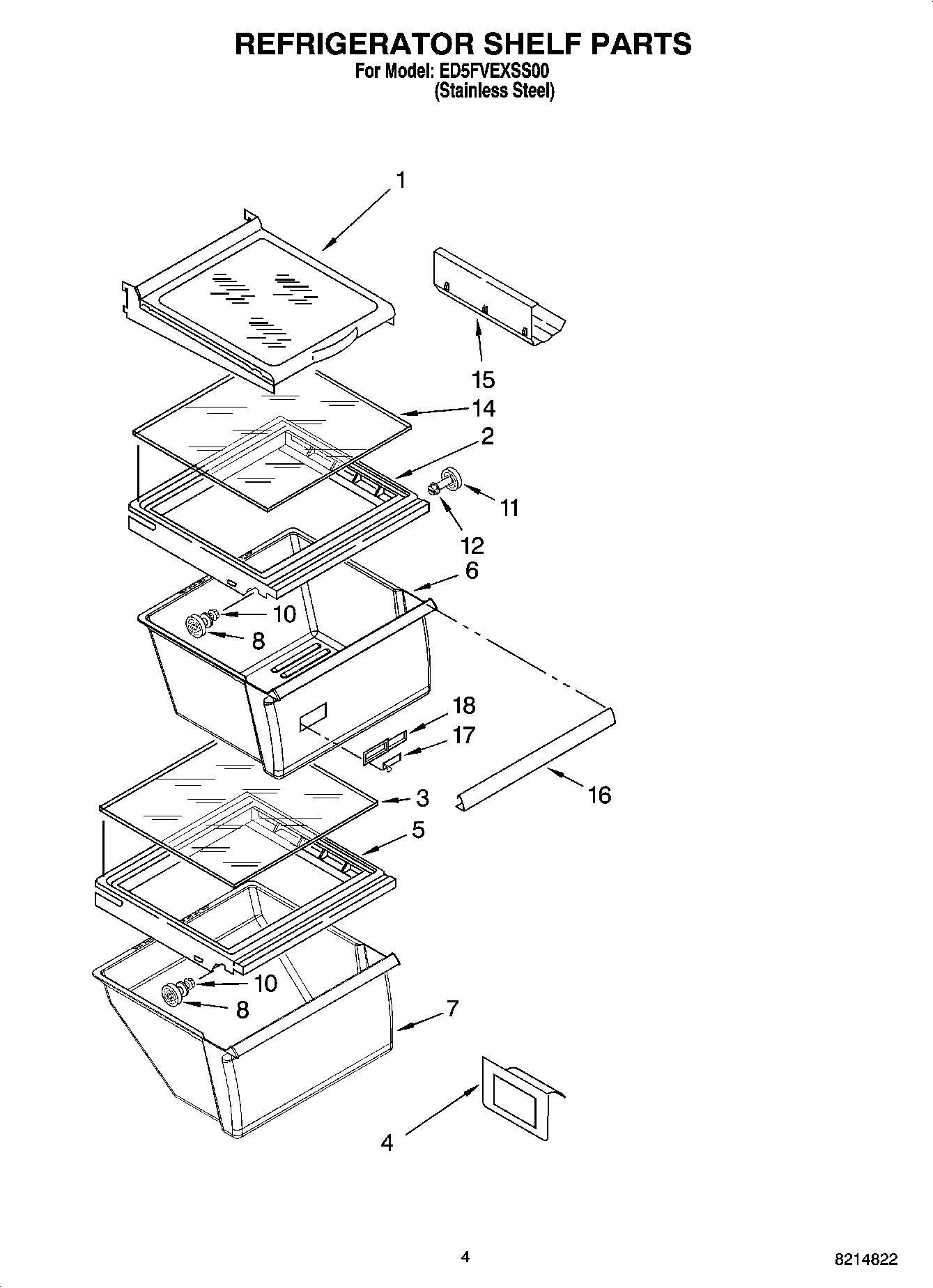 REFRIGERATOR SHELF PARTS
For Model: ED5FVEXSS00
(Stainless Steel)

1
15
14
2
11
12
6
10
8
18
17
16
3
5
10
8
7
4

4
8214822