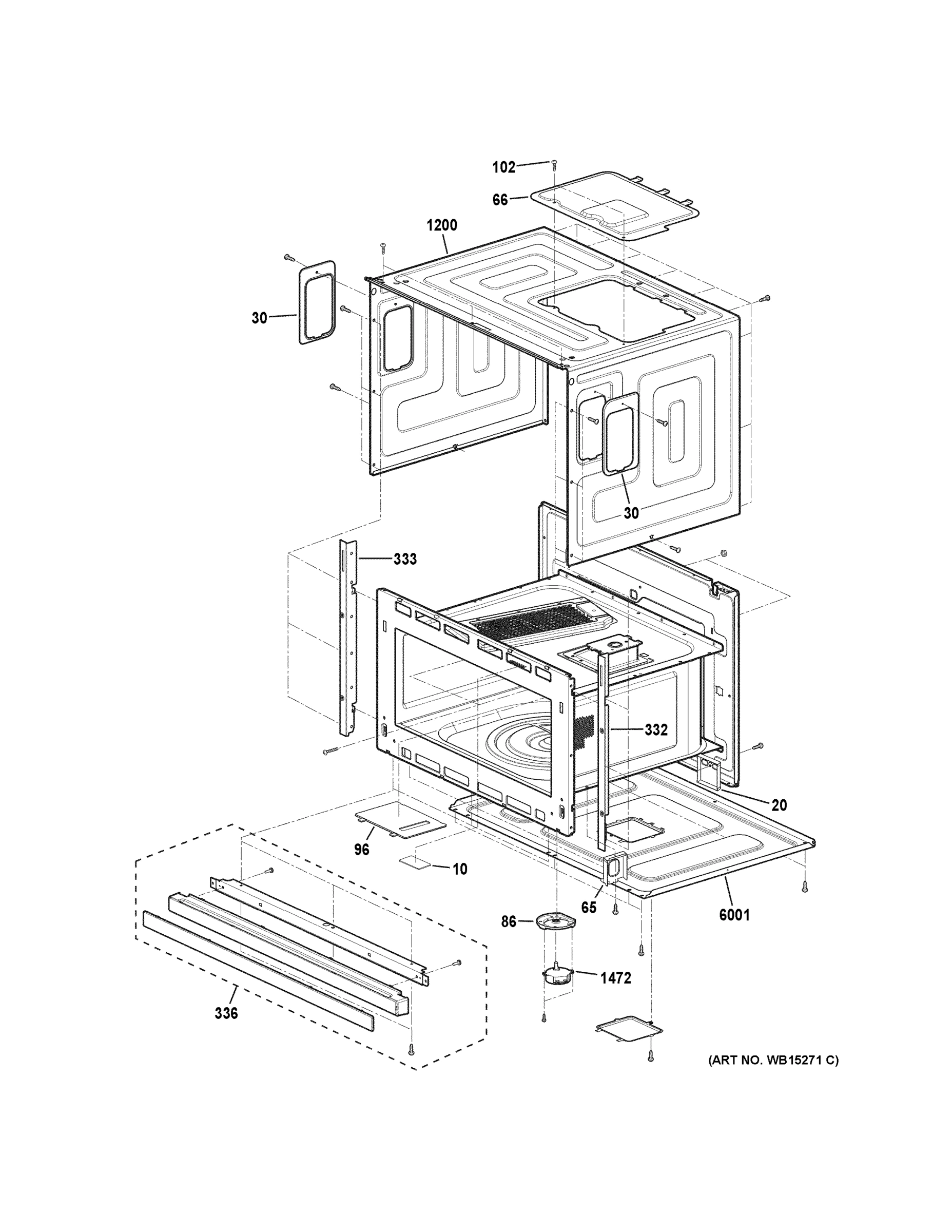 102

66

1200

30

30

333

332

20

96

10

65

6001

86

1472

336

(ART NO. WB15271 C)