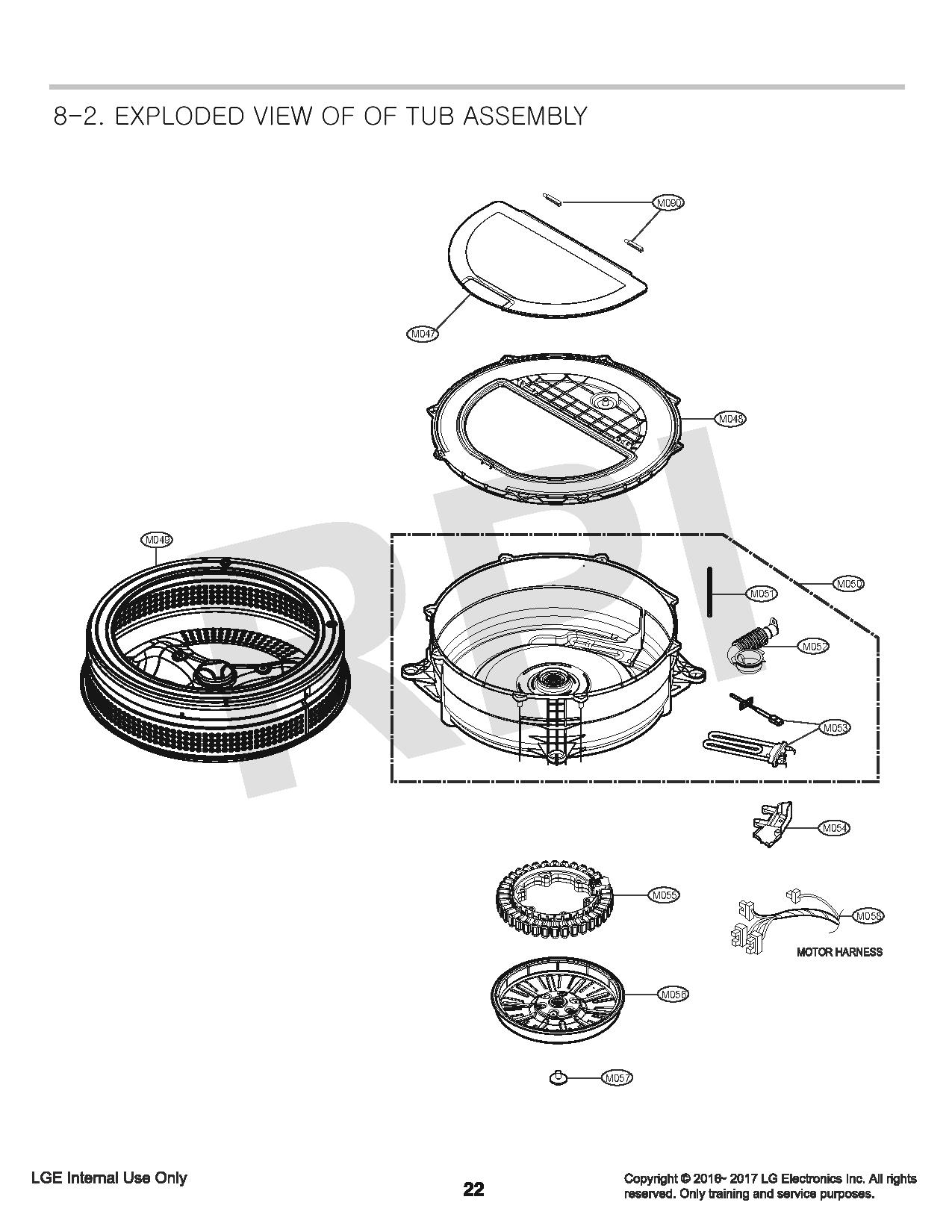 8-2. EXPLODED VIEW OF OF TUB ASSEMBLY

M090

M047

M048

M049

M050

M051

M052

M053

M054

M055

M058

MOTOR HARNESS

M056

M057

RPI

LGE Internal Use Only

22

Copyright © 2016~ 2017 LG Electronics Inc. All rights reserved. Only training and service purposes.