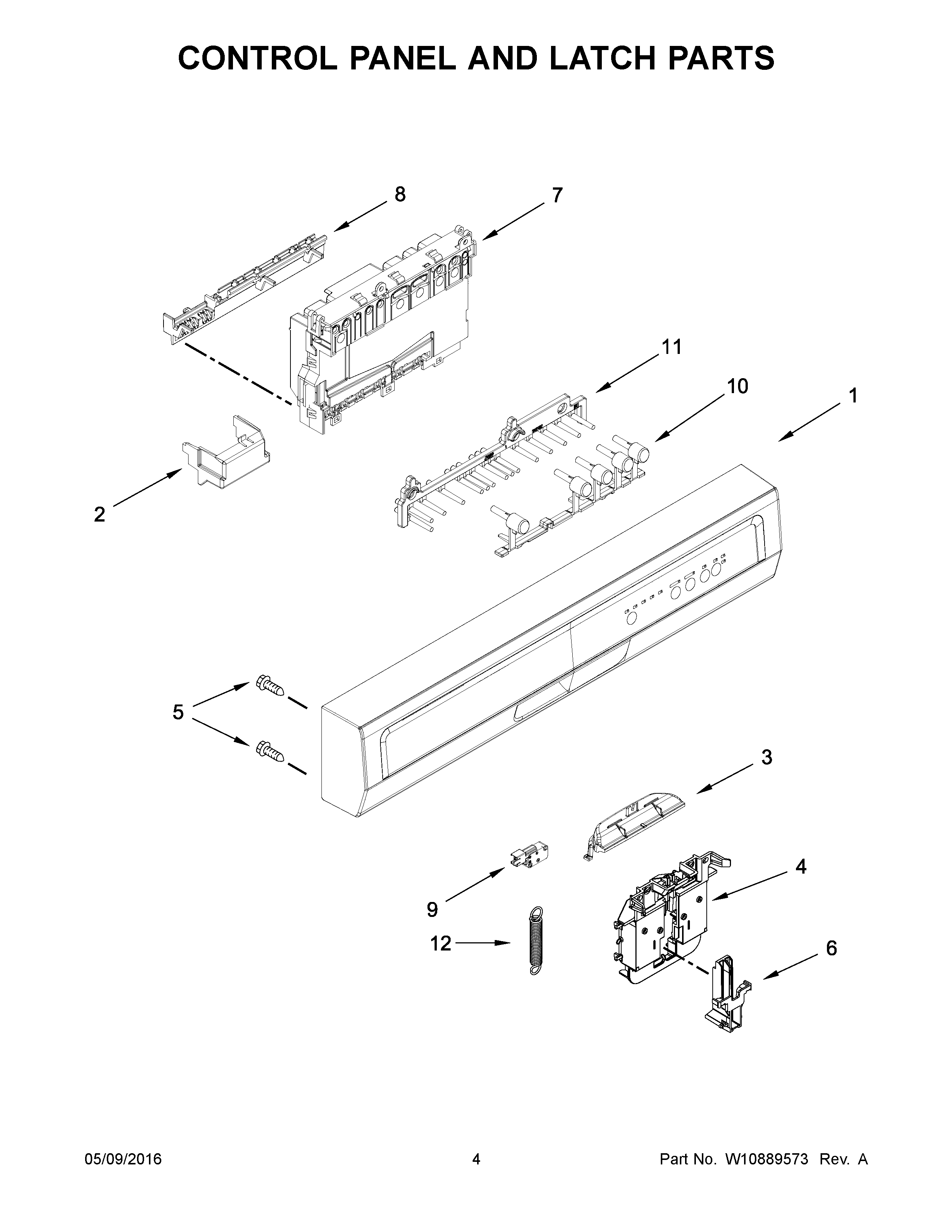 CONTROL PANEL AND LATCH PARTS

8

7

11

10

1

2

5

3

4

9

12

6

05/09/2016

4

Part No. W10889573 Rev. A