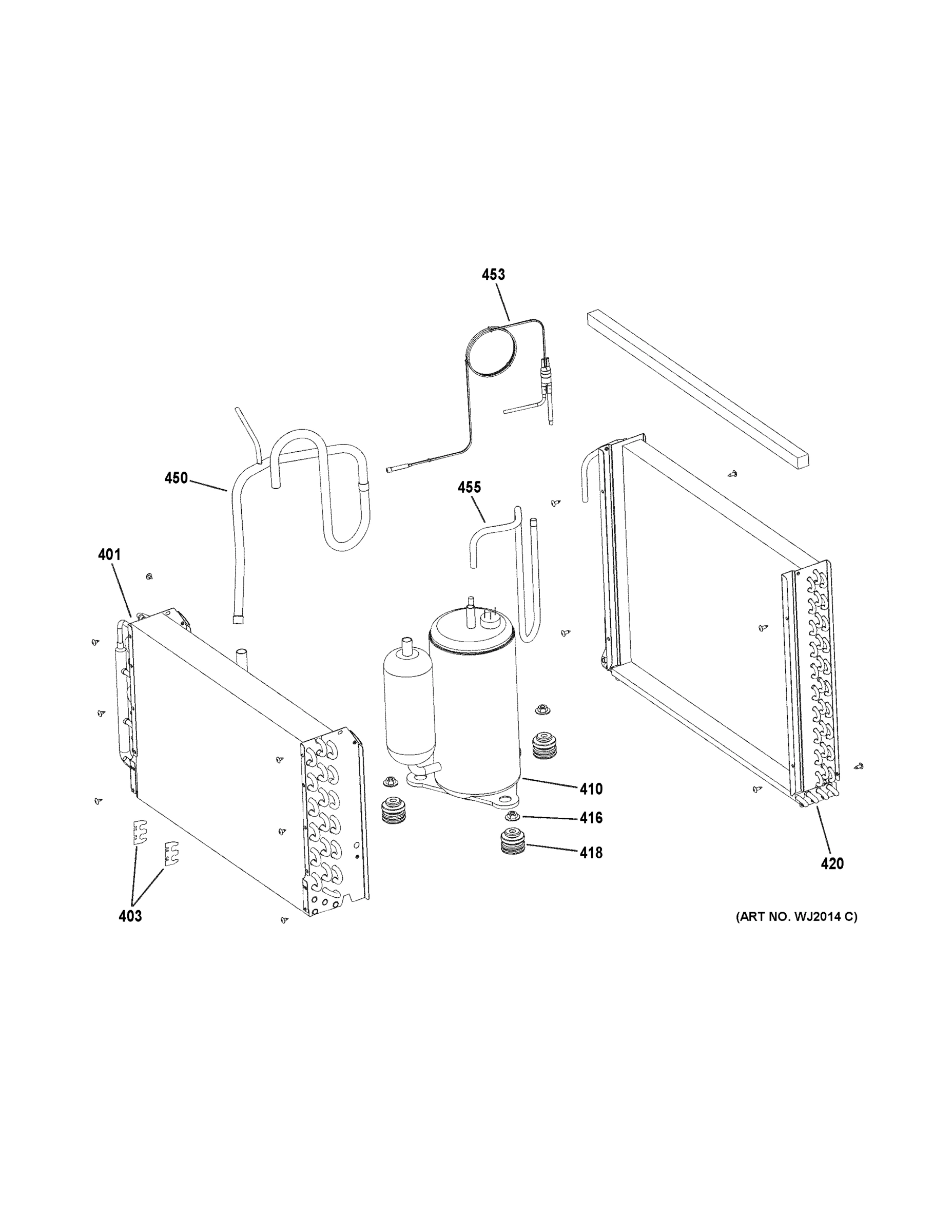 453

450

455

401

410

416

418

420

403

(ART NO. WJ2014 C)