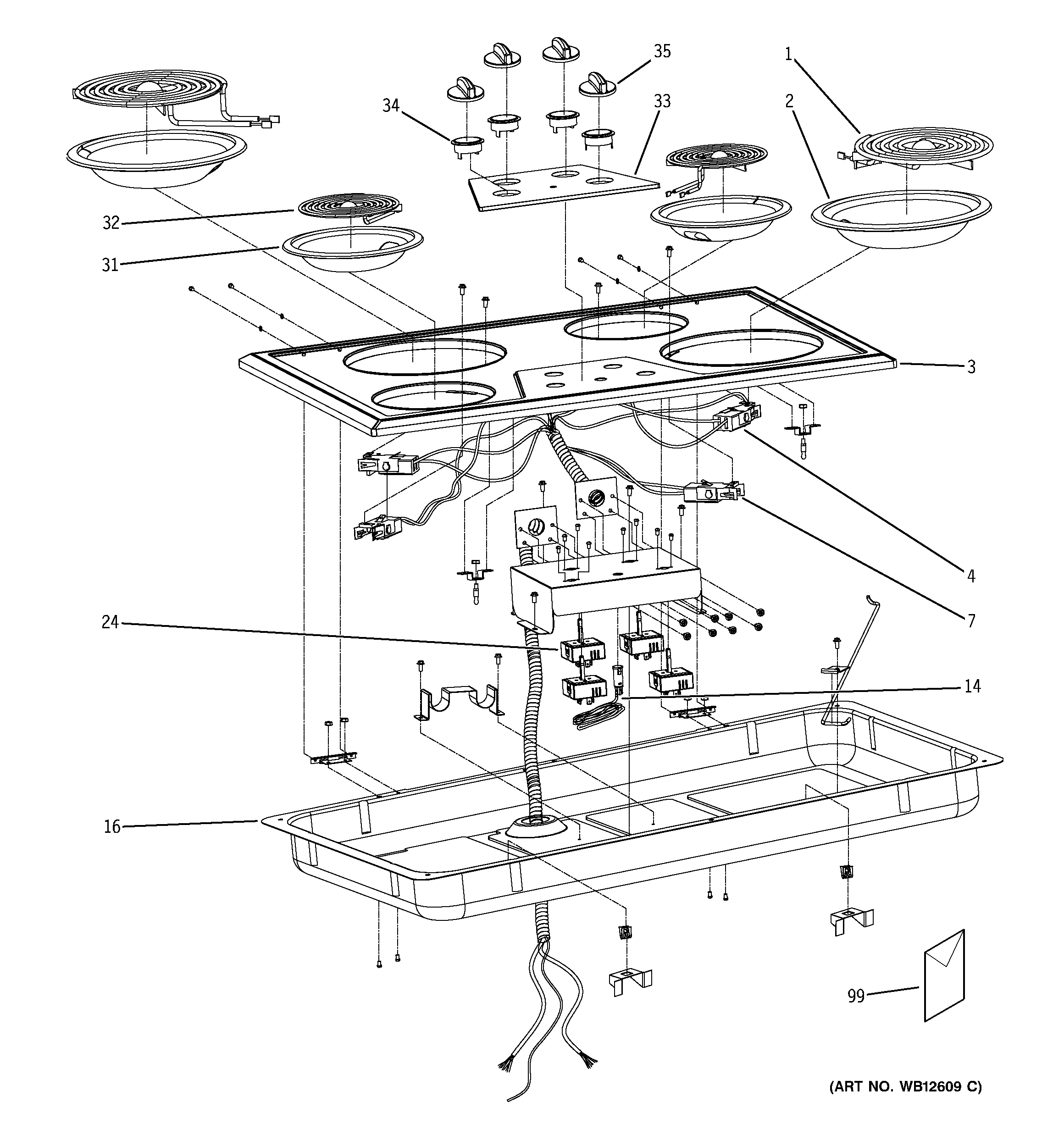 35
1
34
33
2
32
31
3
4
7
24
14
16
99
(ART NO. WB12609 C)