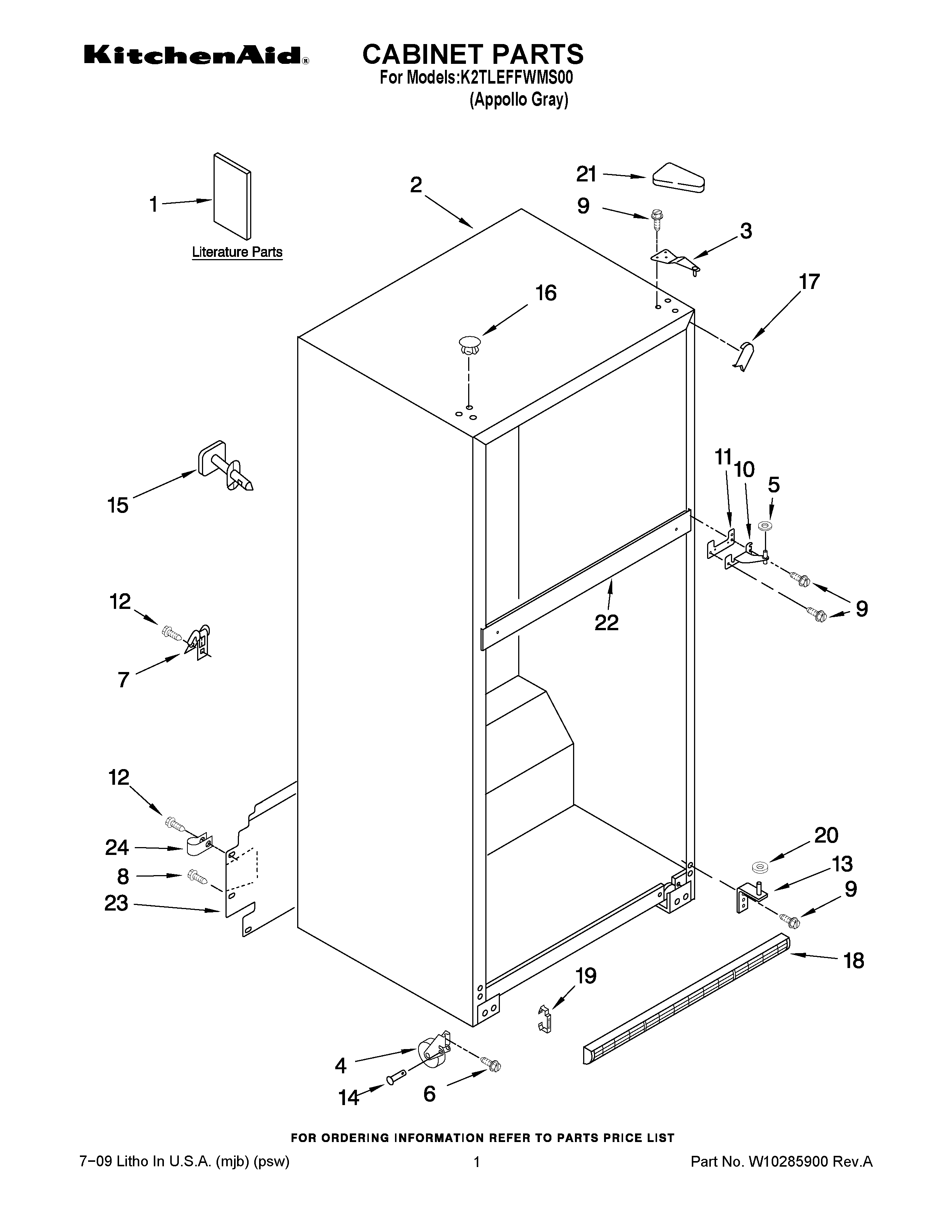 KitchenAid® CABINET PARTS
For Models:K2TLEFFWMS00
(Appollo Gray)

1
Literature Parts
2
21
9
3
17
16
15
11
10
5
9
22
12
7
12
24
8
23
20
13
9
18
19
4
14
6

FOR ORDERING INFORMATION REFER TO PARTS PRICE LIST

7−09 Litho In U.S.A. (mjb) (psw)
1
Part No. W10285900 Rev.A