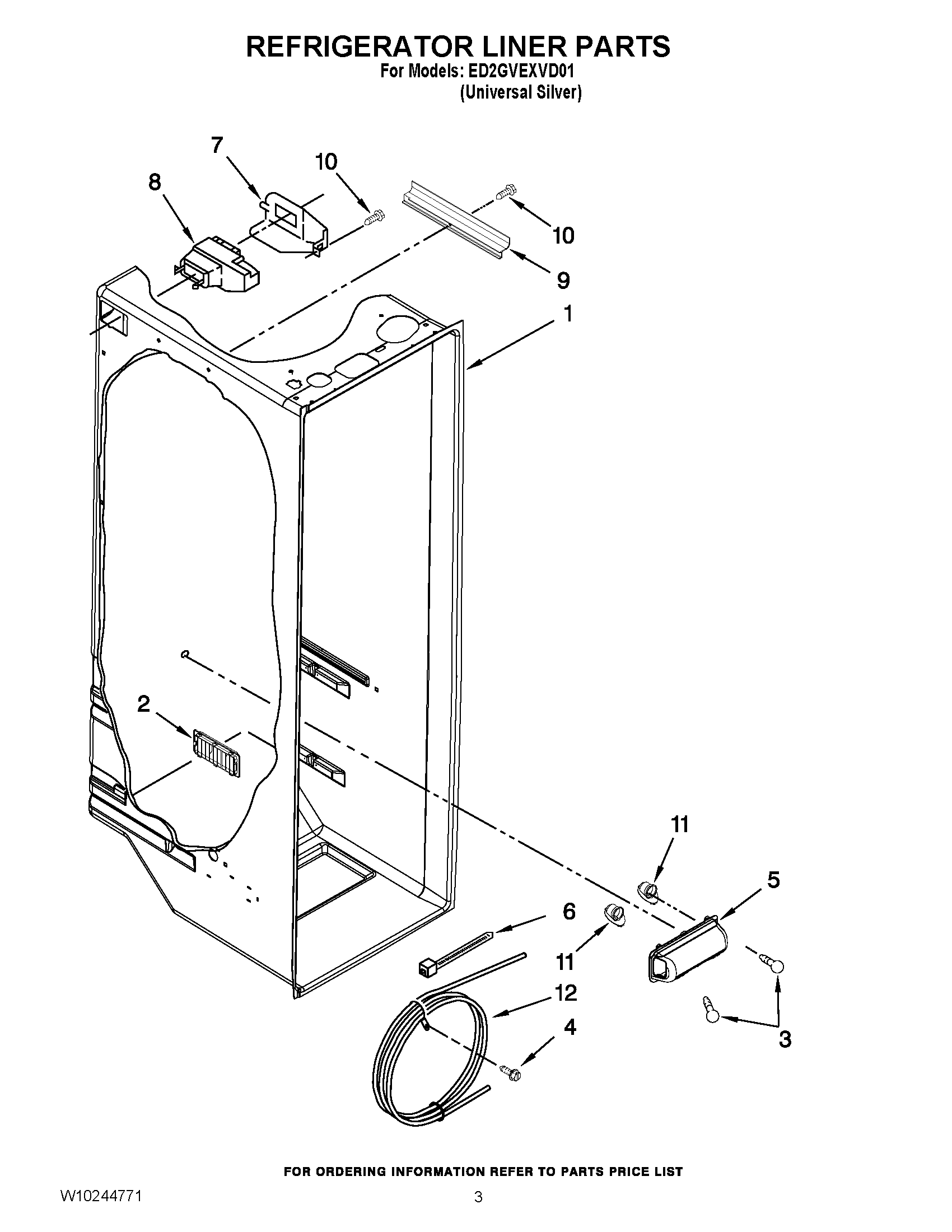 REFRIGERATOR LINER PARTS
For Models: ED2GVEXVD01
(Universal Silver)

7
10
8
10
9
1
2
11
5
6
11
12
4
3

FOR ORDERING INFORMATION REFER TO PARTS PRICE LIST

W10244771
3