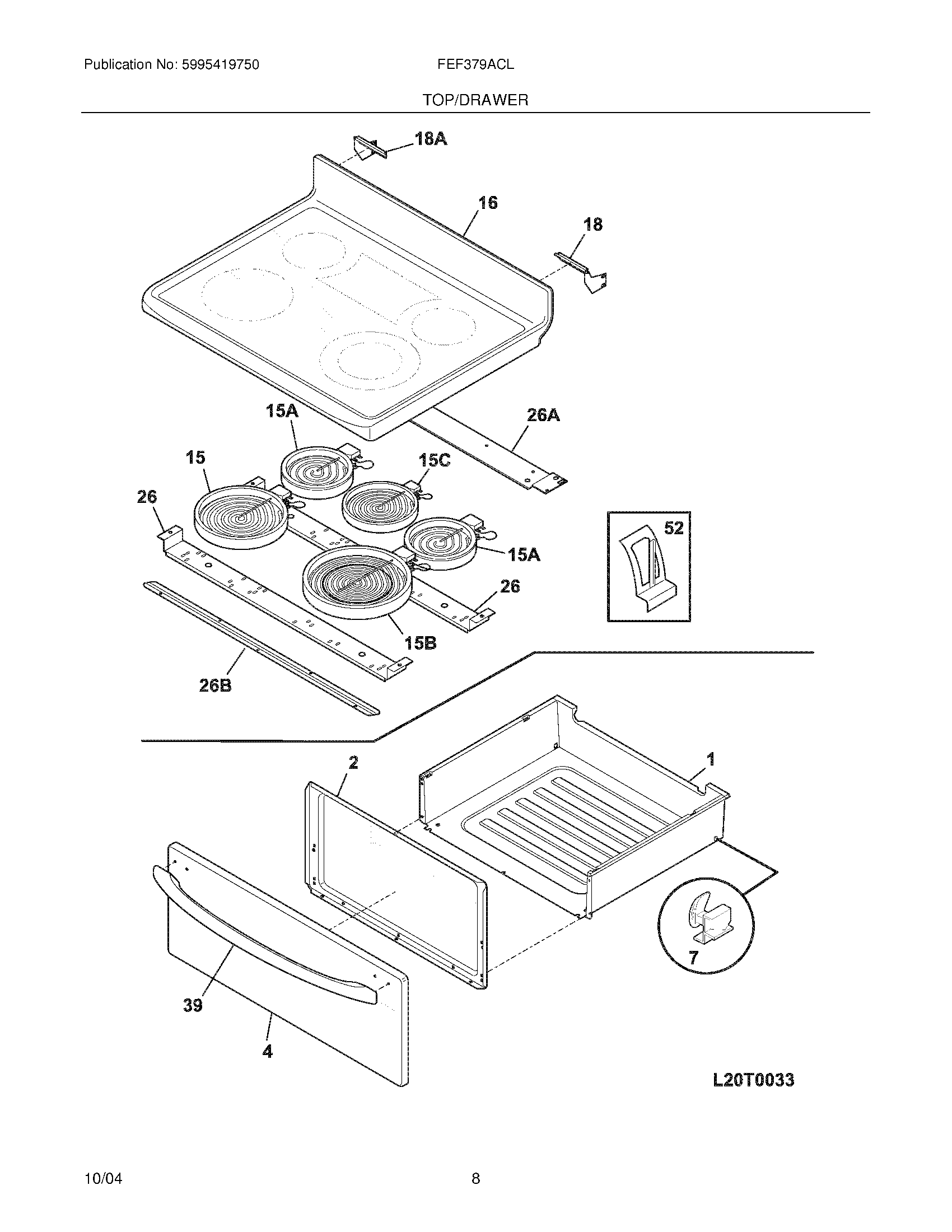 Publication No: 5995419750

FEF379ACL

TOP/DRAWER

18A

16

18

15A

26A

15

15C

26

52

15A

26

15B

26B

2

1

7

39

4

L20T0033

10/04

8