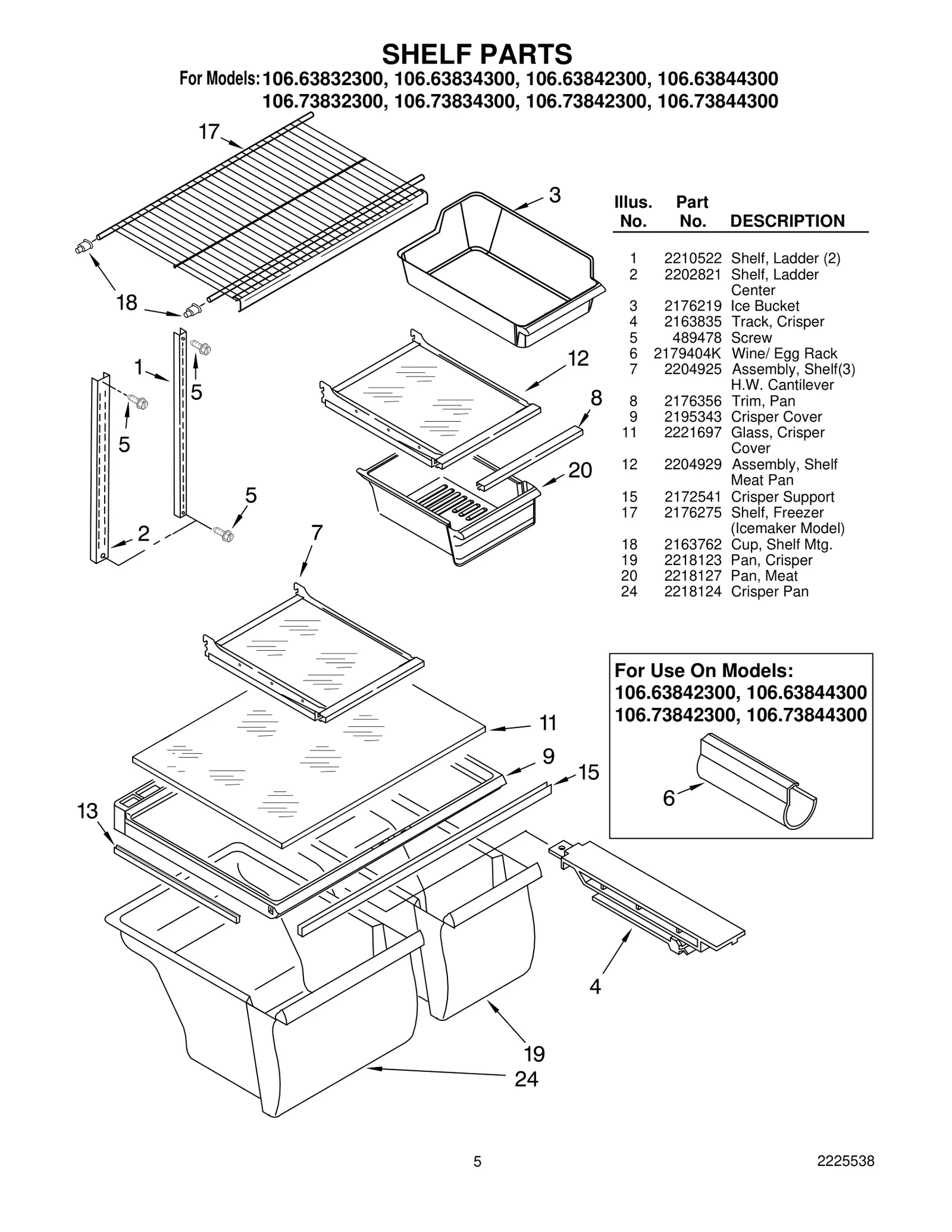 SHELF PARTS

For Models: 106.63832300, 106.63834300, 106.63842300, 106.63844300
106.73832300, 106.73834300, 106.73842300, 106.73844300

17

3

18

1

5

5

5

2

12

8

20

7

11

9

15

13

4

19

24

| Illus. No. | Part No. | DESCRIPTION |
|---|---|---|
| 1 | 2210522 | Shelf, Ladder (2) |
| 2 | 2202821 | Shelf, Ladder Center |
| 3 | 2176219 | Ice Bucket |
| 4 | 2163835 | Track, Crisper |
| 5 | 489478 | Screw |
| 6 | 2179404K | Wine/ Egg Rack |
| 7 | 2204925 | Assembly, Shelf(3) H.W. Cantilever |
| 8 | 2176356 | Trim, Pan |
| 9 | 2195343 | Crisper Cover |
| 11 | 2221697 | Glass, Crisper Cover |
| 12 | 2204929 | Assembly, Shelf Meat Pan |
| 15 | 2172541 | Crisper Support |
| 17 | 2176275 | Shelf, Freezer (Icemaker Model) |
| 18 | 2163762 | Cup, Shelf Mtg. |
| 19 | 2218123 | Pan, Crisper |
| 20 | 2218127 | Pan, Meat |
| 24 | 2218124 | Crisper Pan |

For Use On Models:
106.63842300, 106.63844300
106.73842300, 106.73844300

6

5

2225538