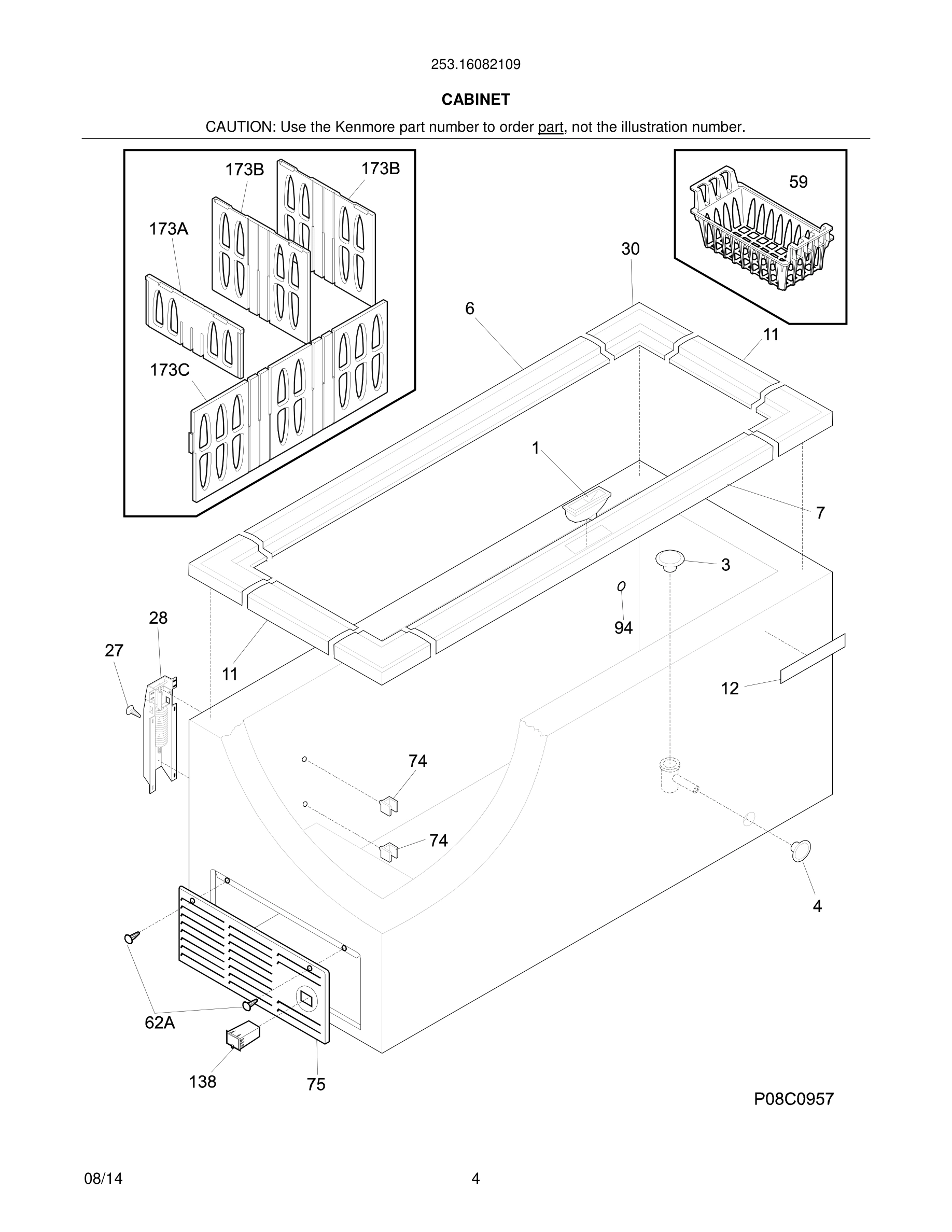 253.16082109

CABINET

CAUTION: Use the Kenmore part number to order part, not the illustration number.

173B
173B
173A
173C
59
30
6
11
1
7
3
94
28
27
11
12
74
74
4
62A
138
75
P08C0957

08/14
4