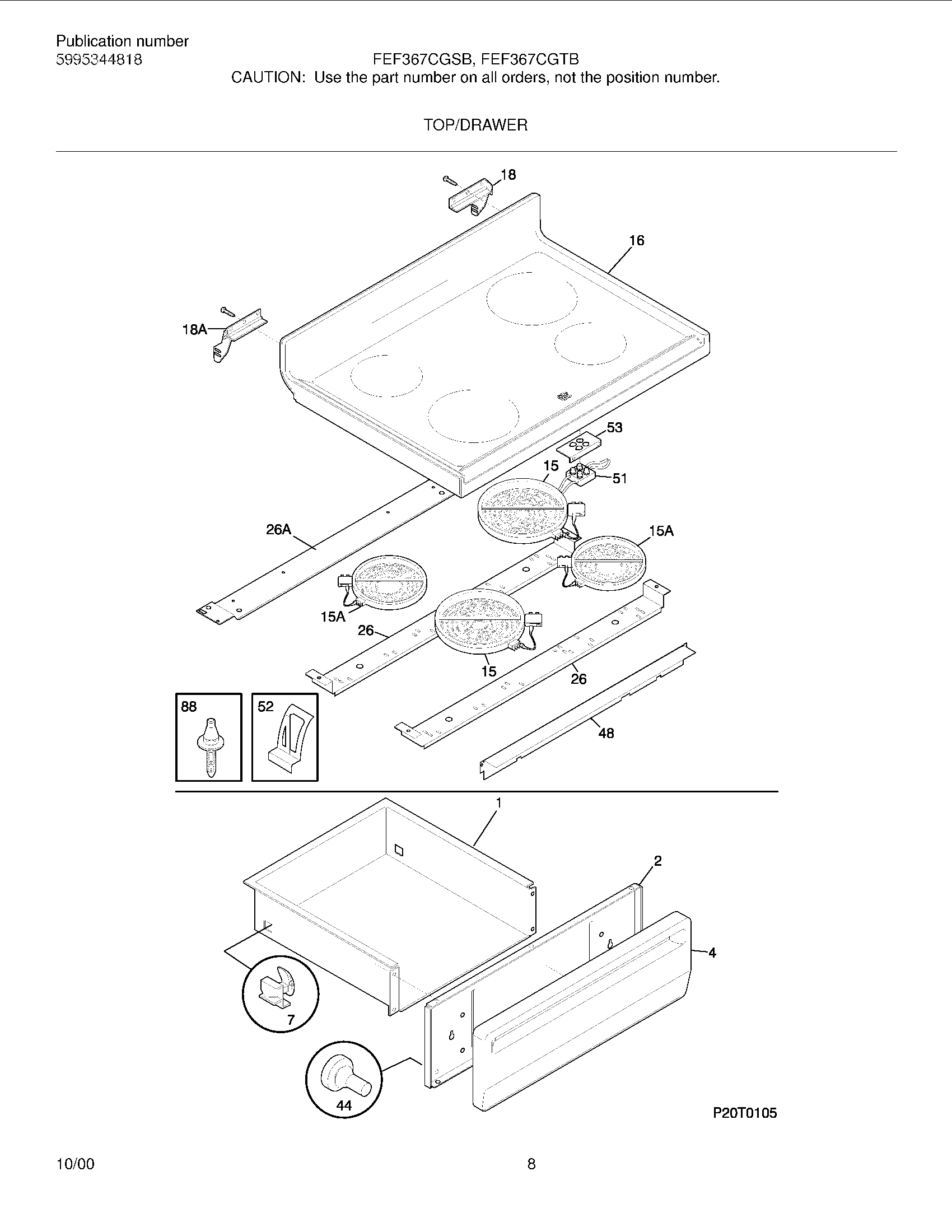 Publication number
5995344818

FEF367CGSB, FEF367CGTB
CAUTION: Use the part number on all orders, not the position number.

TOP/DRAWER

18
16
18A
53
15
51
26A
15A
15A
26
15
26
88
52
48
1
2
4
7
44
P20T0105

10/00

8