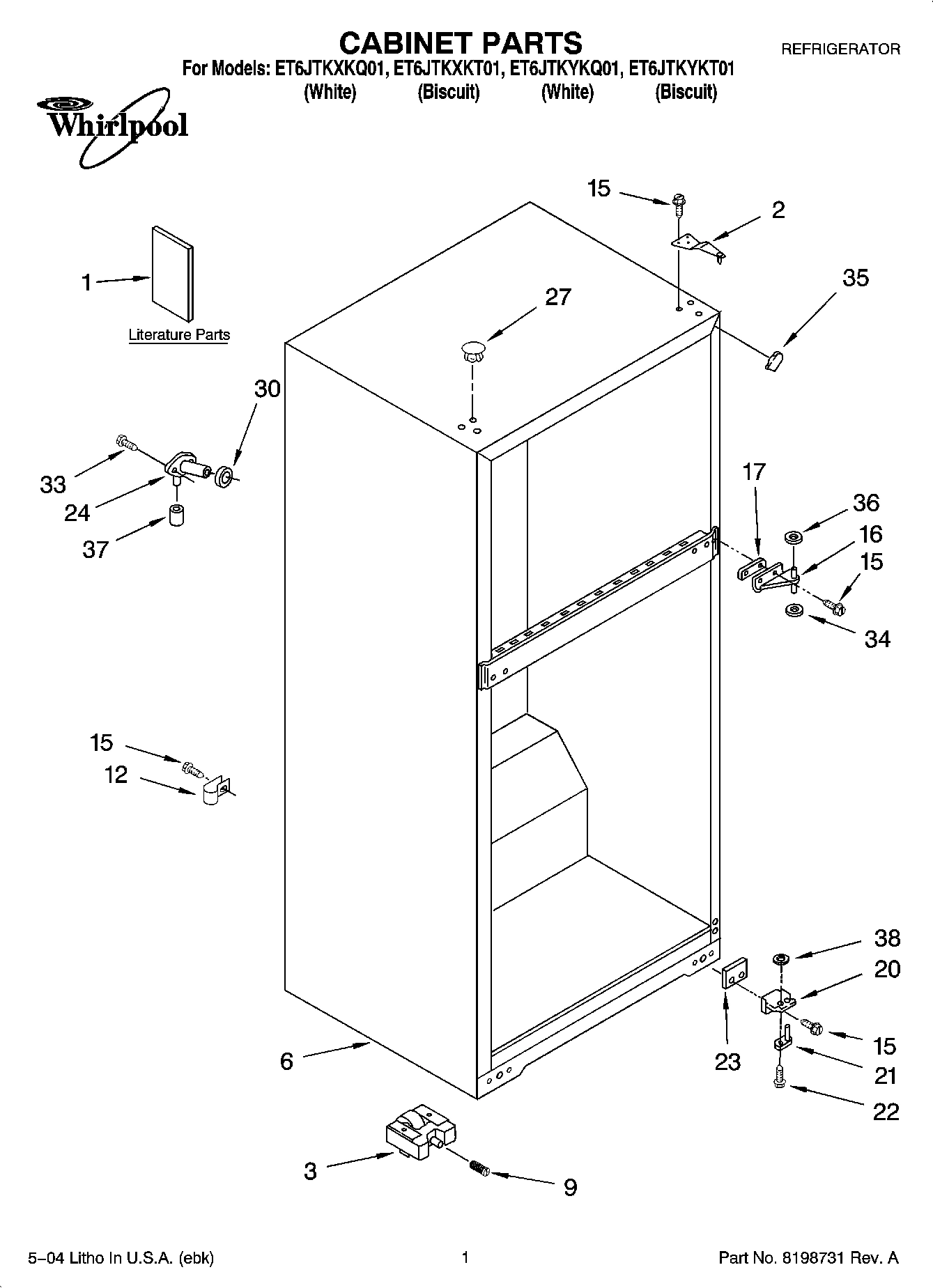 CABINET PARTS

REFRIGERATOR

For Models: ET6JTKXKQ01, ET6JTKXKT01, ET6JTKYKQ01, ET6JTKYKT01
(White) (Biscuit) (White) (Biscuit)

Whirlpool

15
2
1
Literature Parts
27
35
30
33
24
37
17
36
16
15
34
15
12
38
20
15
21
22
23
6
3
9

5–04 Litho In U.S.A. (ebk)

1

Part No. 8198731 Rev. A