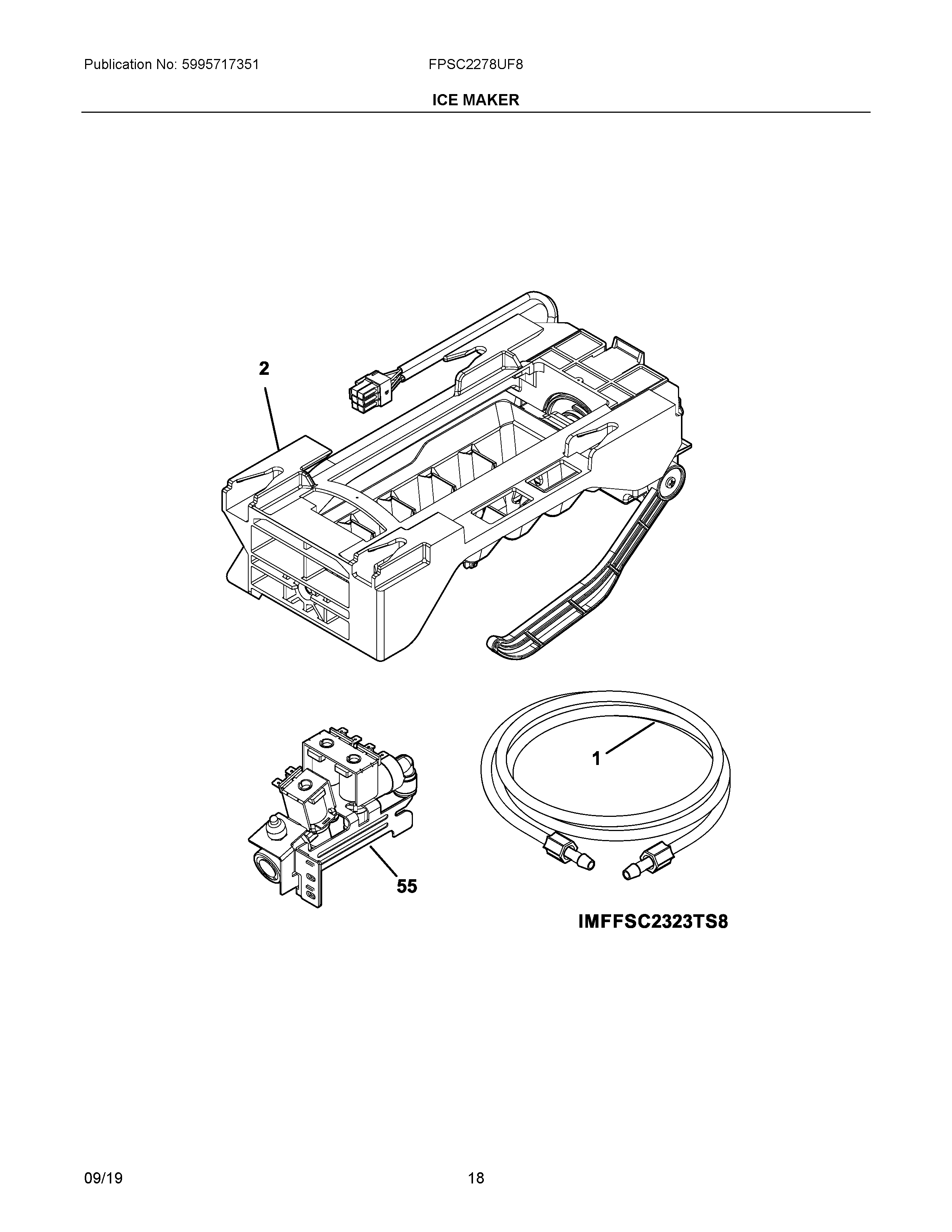 Publication No: 5995717351

FPSC2278UF8

ICE MAKER

2

1

55

IMFFSC2323TS8

09/19

18