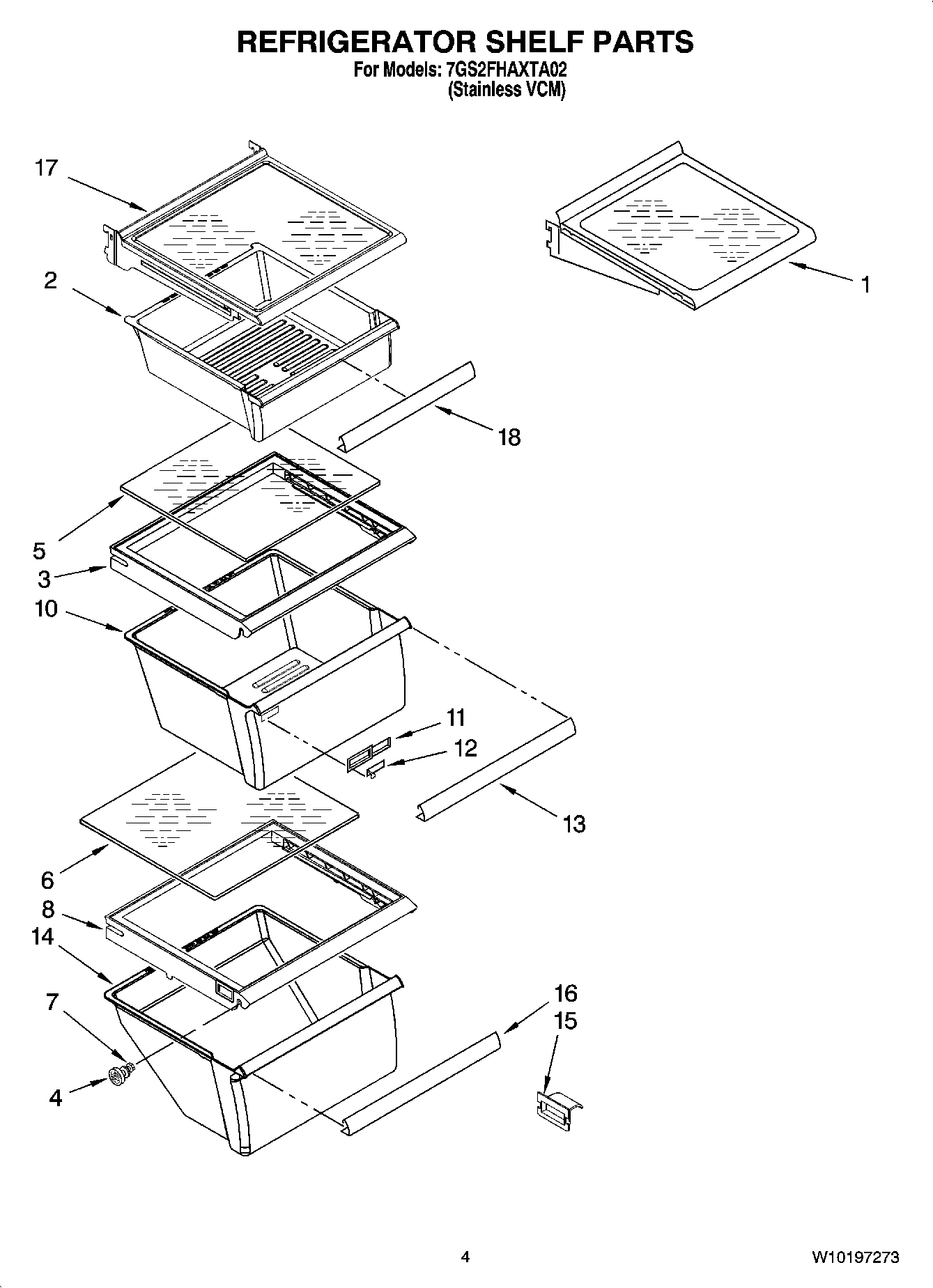 REFRIGERATOR SHELF PARTS
For Models: 7GS2FHAXTA02
(Stainless VCM)

17
1
2
18
5
3
10
11
12
13
6
8
14
7
4
16
15

4
W10197273