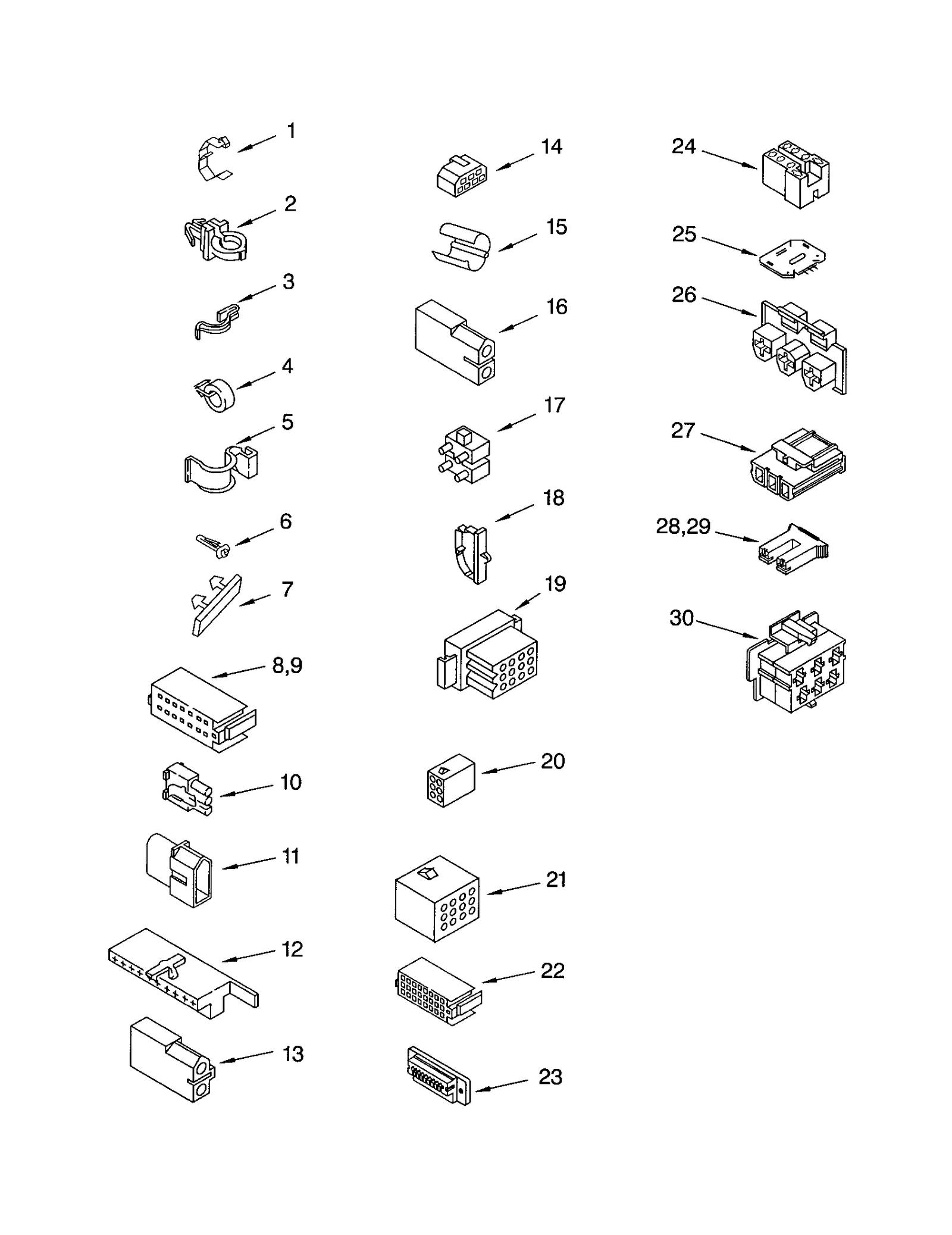 1
2
3
4
5
6
7
8,9
10
11
12
13
14
15
16
17
18
19
20
21
22
23
24
25
26
27
28,29
30