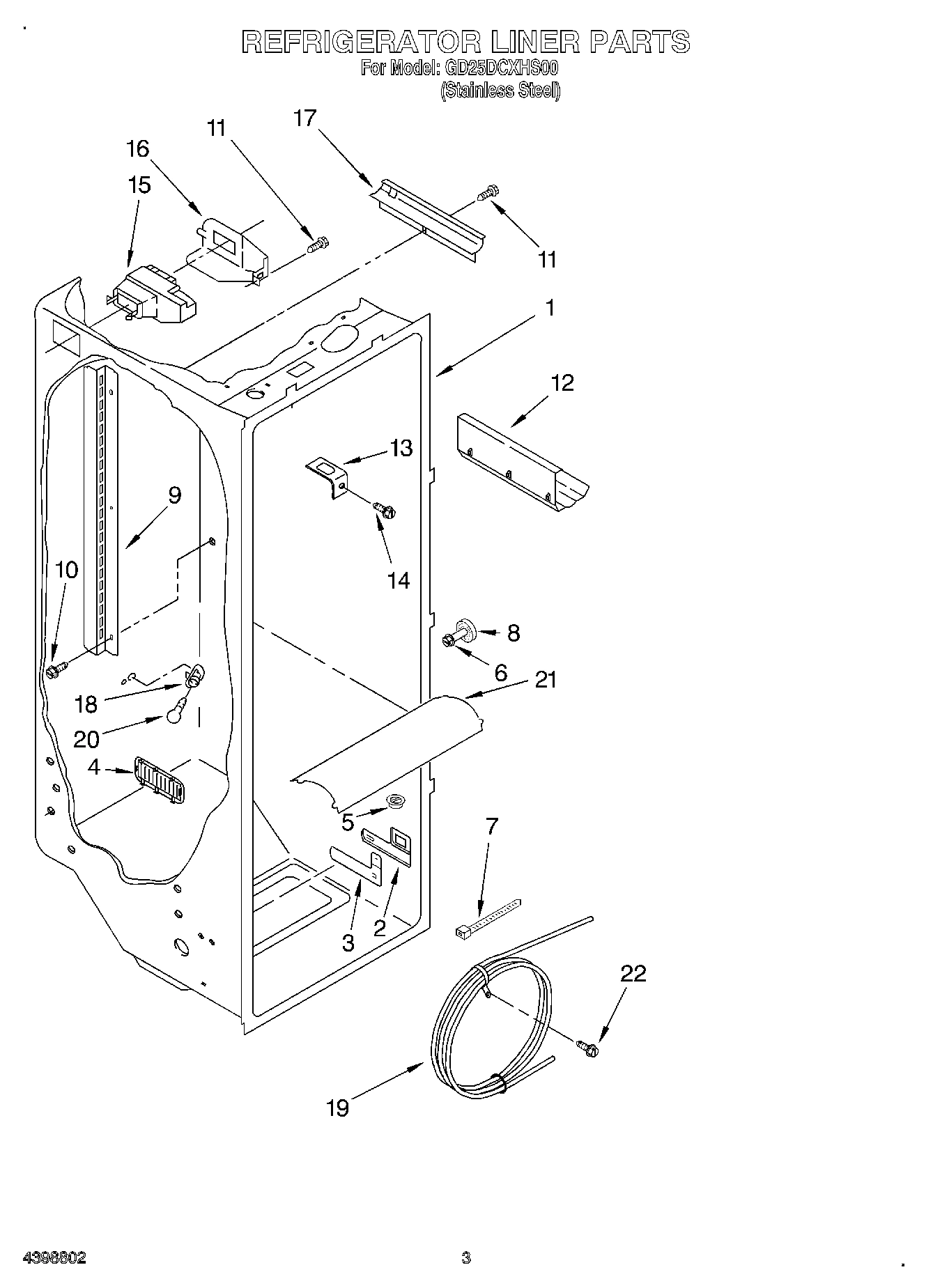 REFRIGERATOR LINER PARTS
For Model: GD25DCXHS00
(Stainless Steel)

17
11
16
15
11
1
12
13
9
14
10
8
6
21
18
20
4
5
7
3
2
22
19

4398802

3