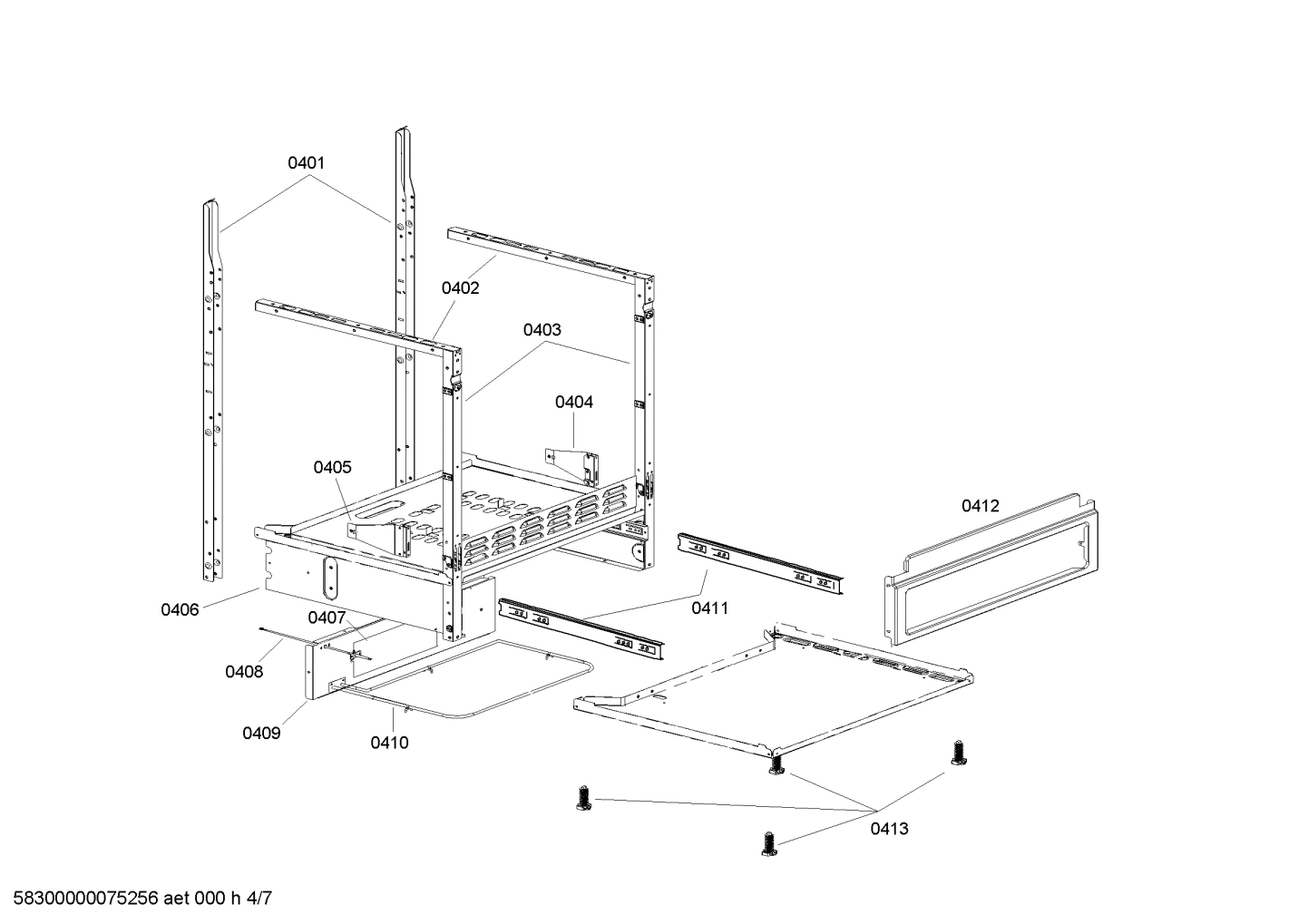 0401

0402

0403

0404

0405

0412

0406

0407

0411

0408

0409

0410

0413

58300000075256 aet 000 h 4/7