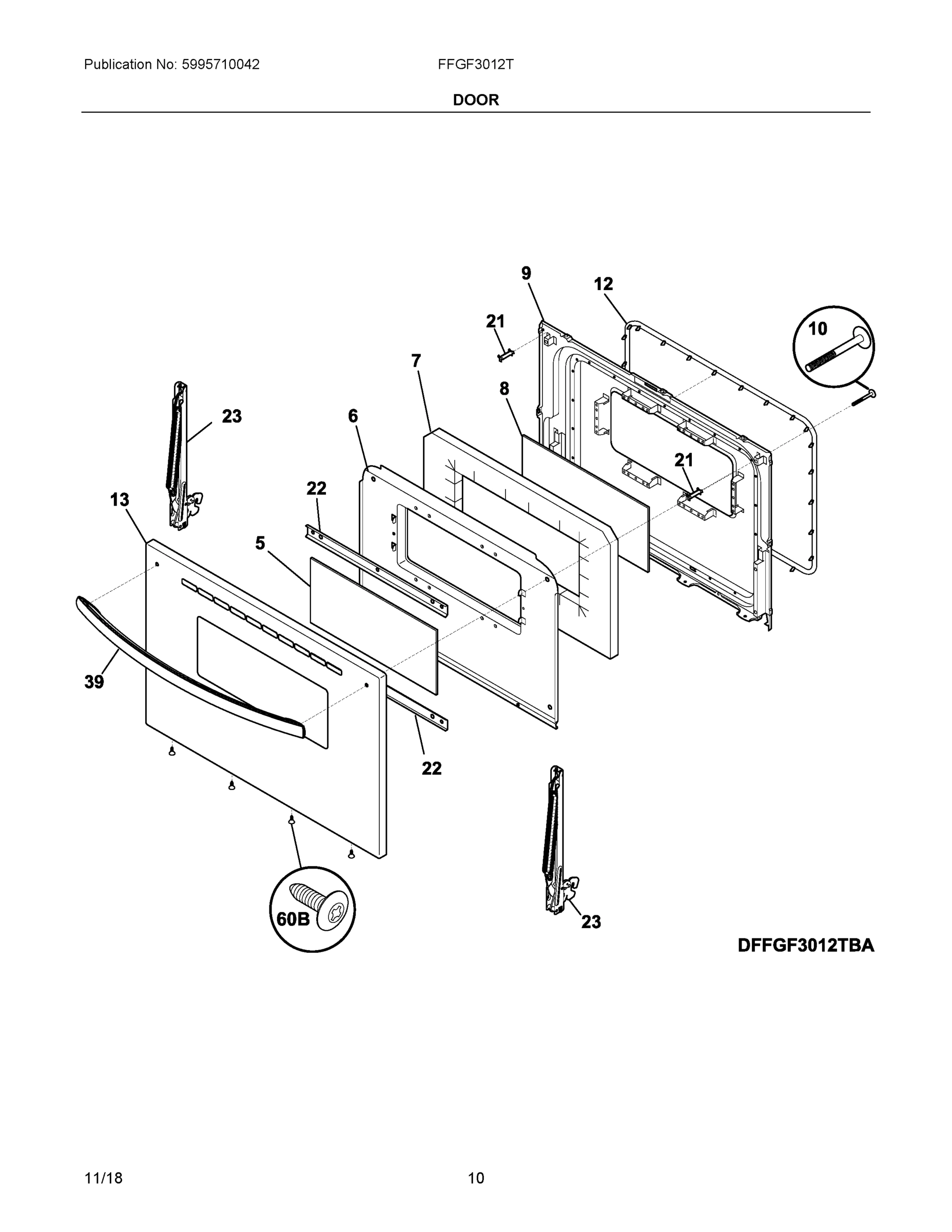 Publication No: 5995710042

FFGF3012T

DOOR

9

12

21

10

7

8

23

6

21

22

13

5

39

22

60B

23

DFFGF3012TBA

11/18

10