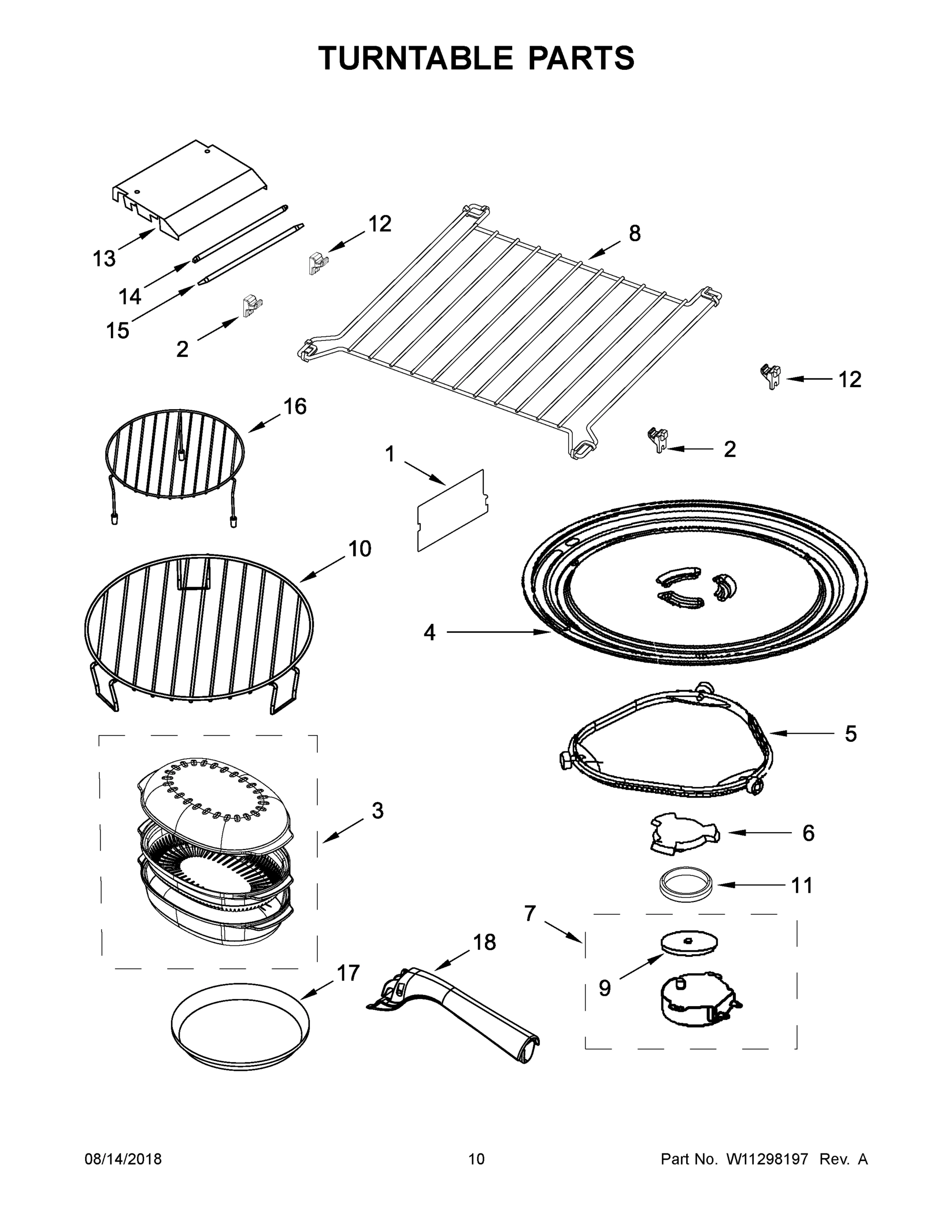 TURNTABLE PARTS

12
8
13
14
15
2
12
16
2
1
10
4
5
3
6
11
7
18
9
17

08/14/2018
10
Part No. W11298197 Rev. A