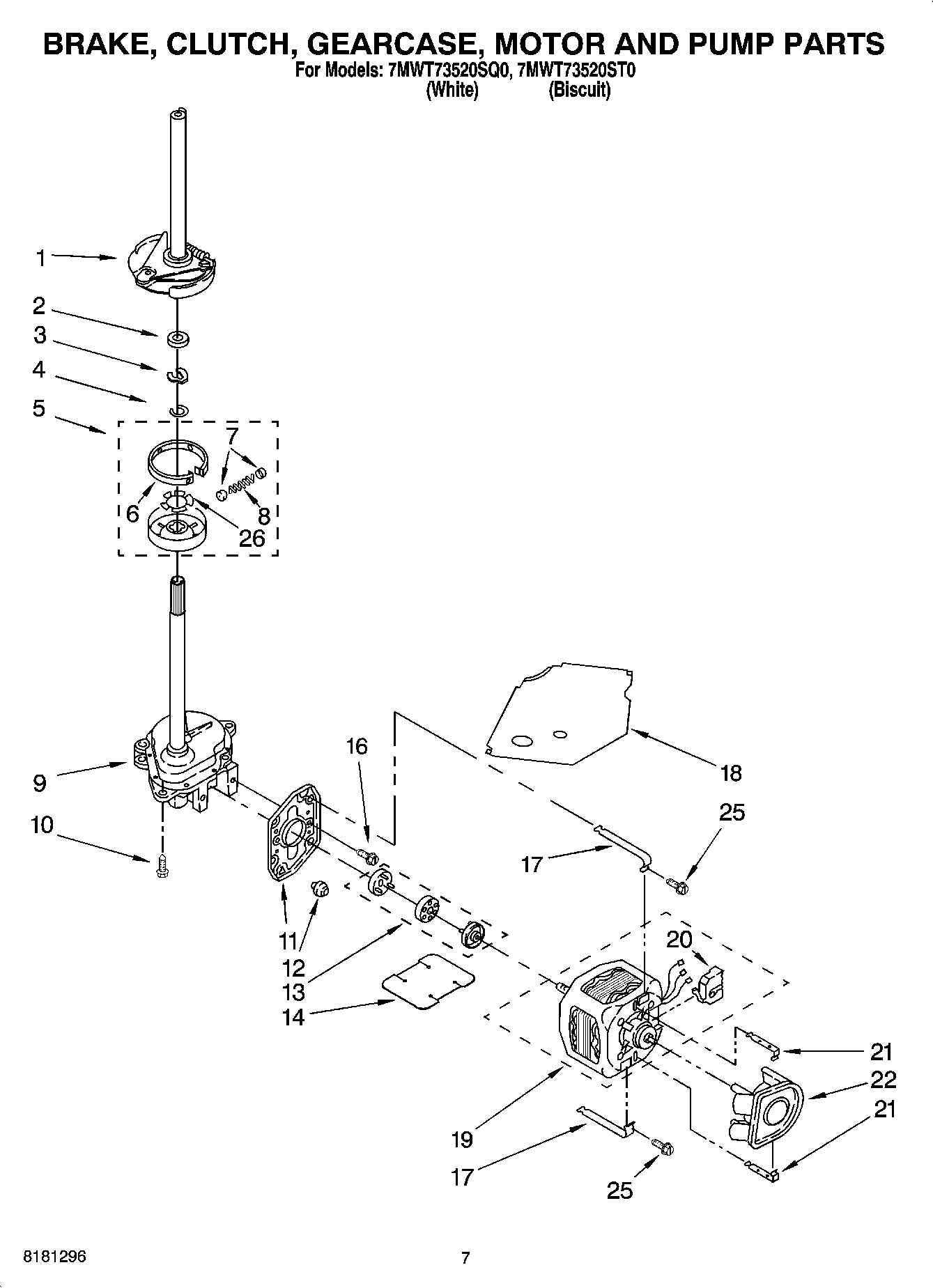 BRAKE, CLUTCH, GEARCASE, MOTOR AND PUMP PARTS
For Models: 7MWT73520SQ0, 7MWT73520ST0
(White) (Biscuit)

1
2
3
4
5
7
6
8
26
9
10
16
18
25
17
11
12
13
14
20
21
22
21
19
17
25

8181296

7