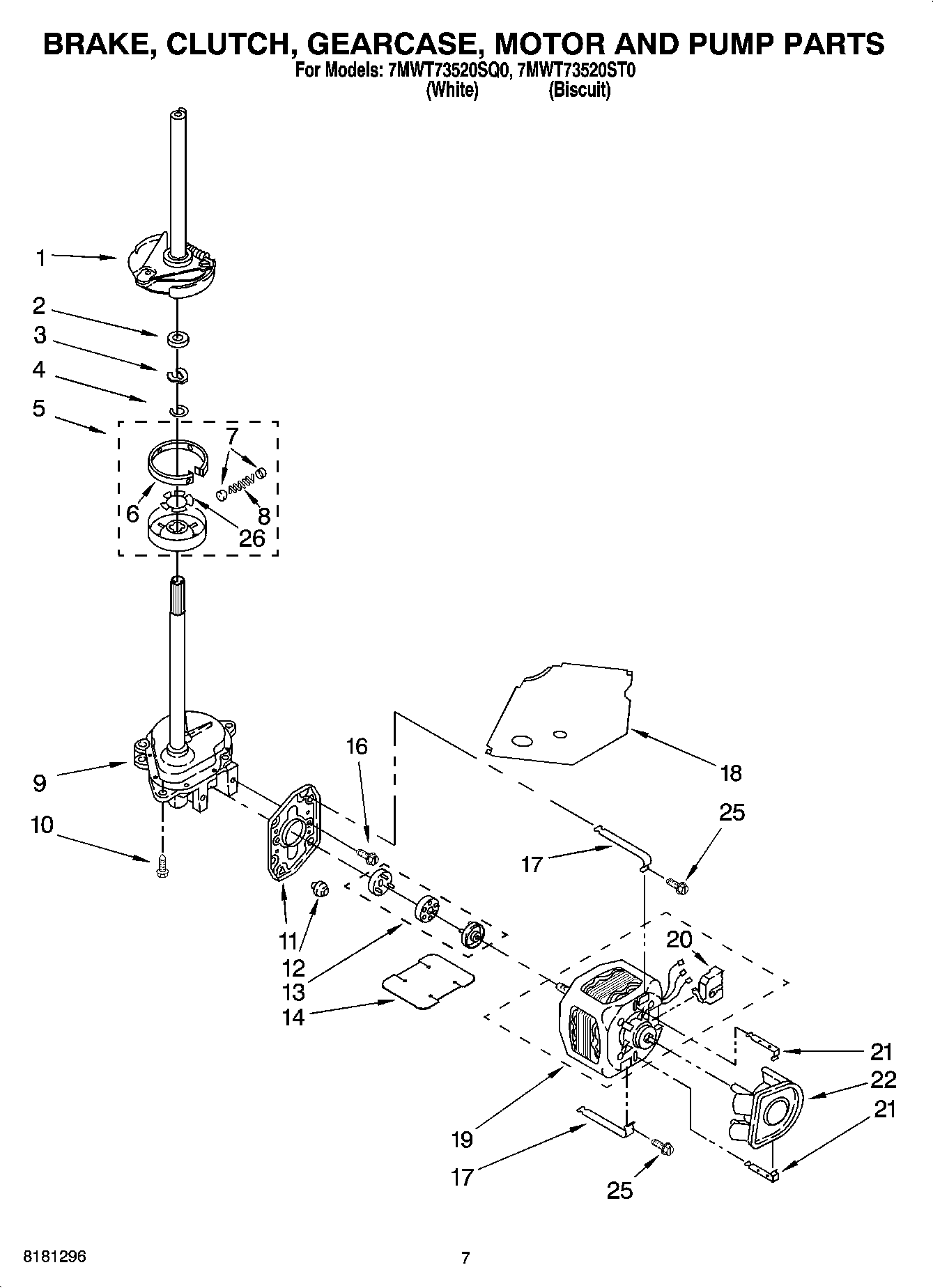 BRAKE, CLUTCH, GEARCASE, MOTOR AND PUMP PARTS
For Models: 7MWT73520SQ0, 7MWT73520ST0
(White) (Biscuit)

1
2
3
4
5
7
6
8
26
9
10
16
18
25
17
11
12
13
14
20
21
22
21
19
17
25

8181296

7