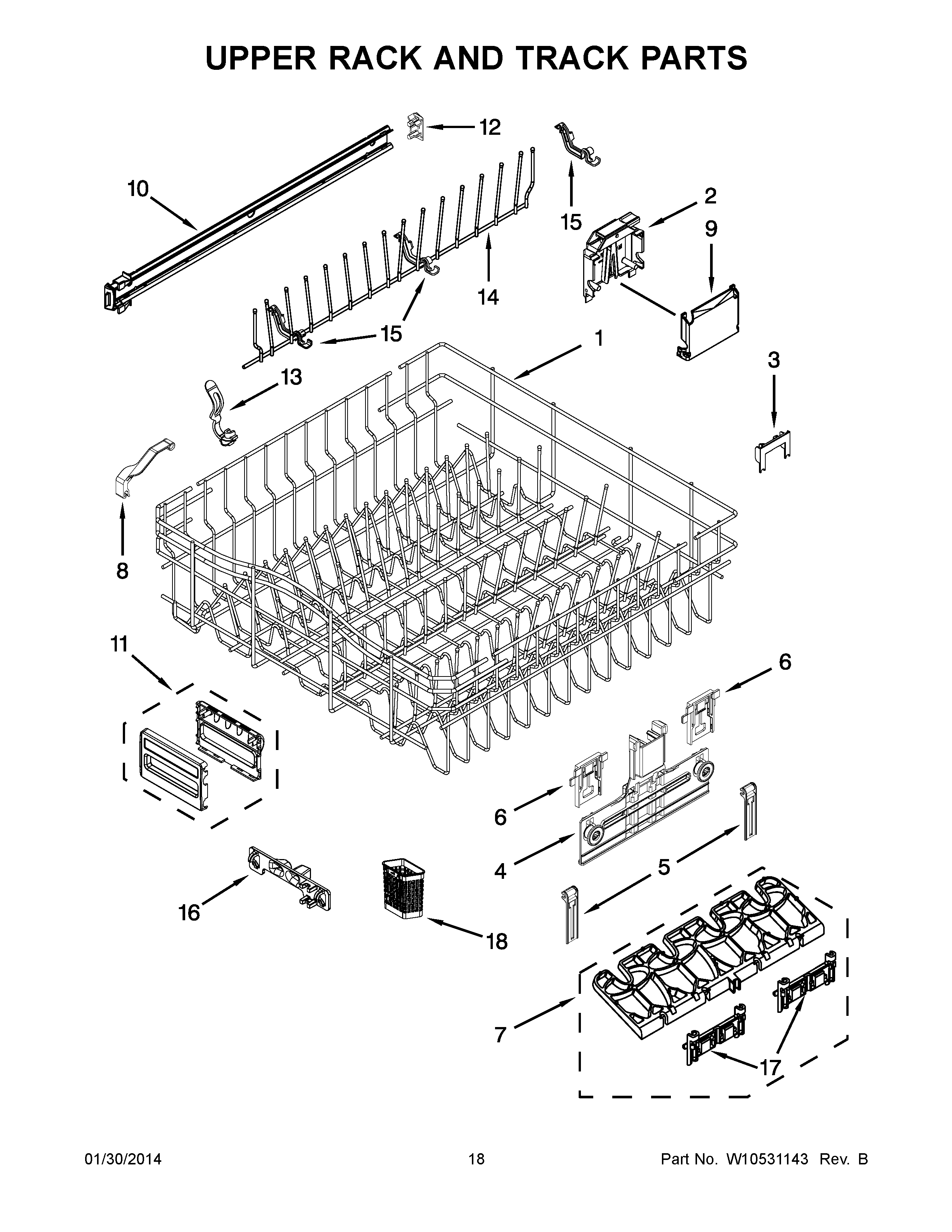 UPPER RACK AND TRACK PARTS

12
10
15
2
9
14
15
1
3
13
8
11
6
6
4
5
16
18
7
17

01/30/2014
18
Part No. W10531143 Rev. B