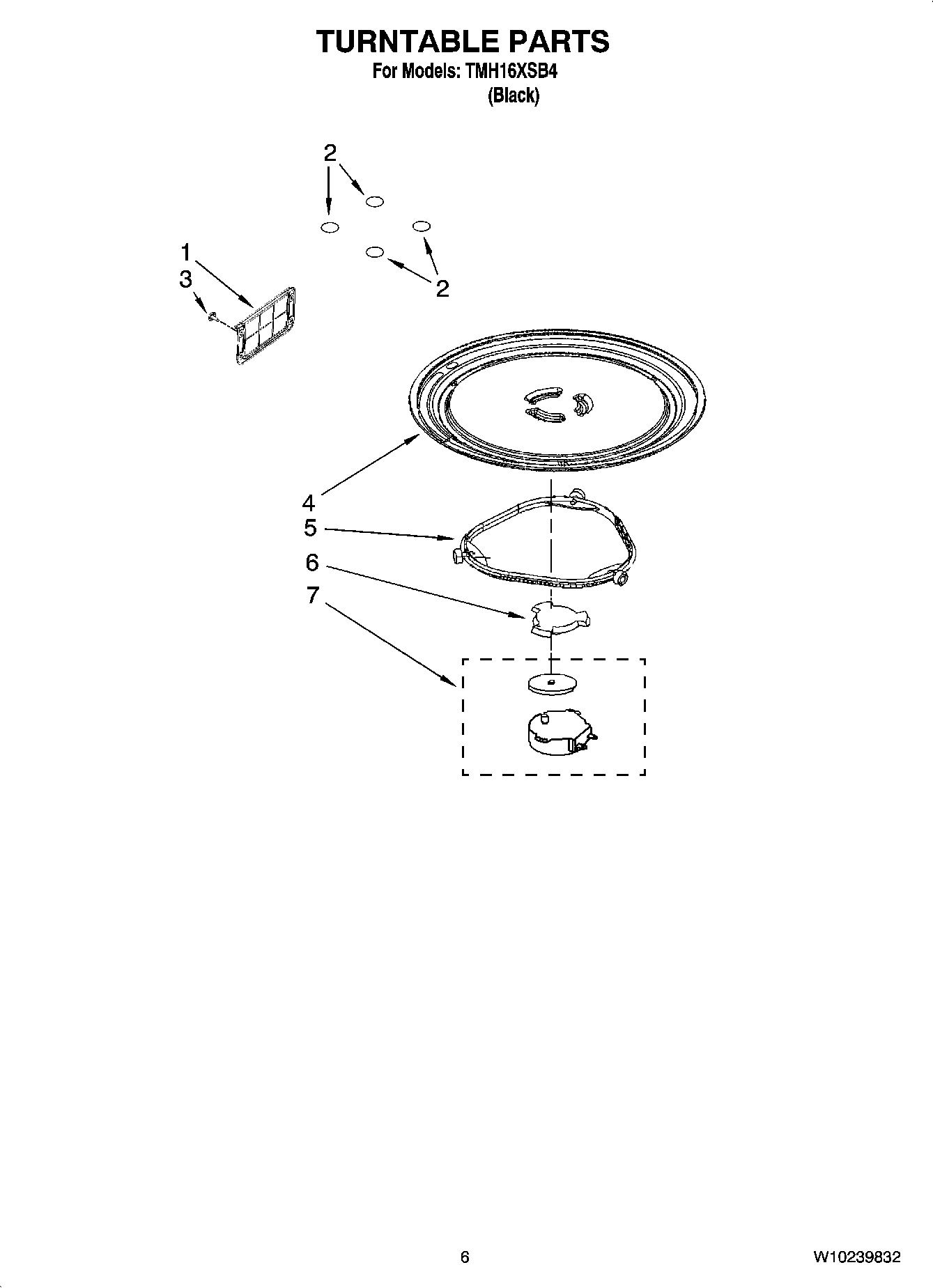 TURNTABLE PARTS
For Models: TMH16XSB4
(Black)

2
1
3
2
4
5
6
7

6
W10239832