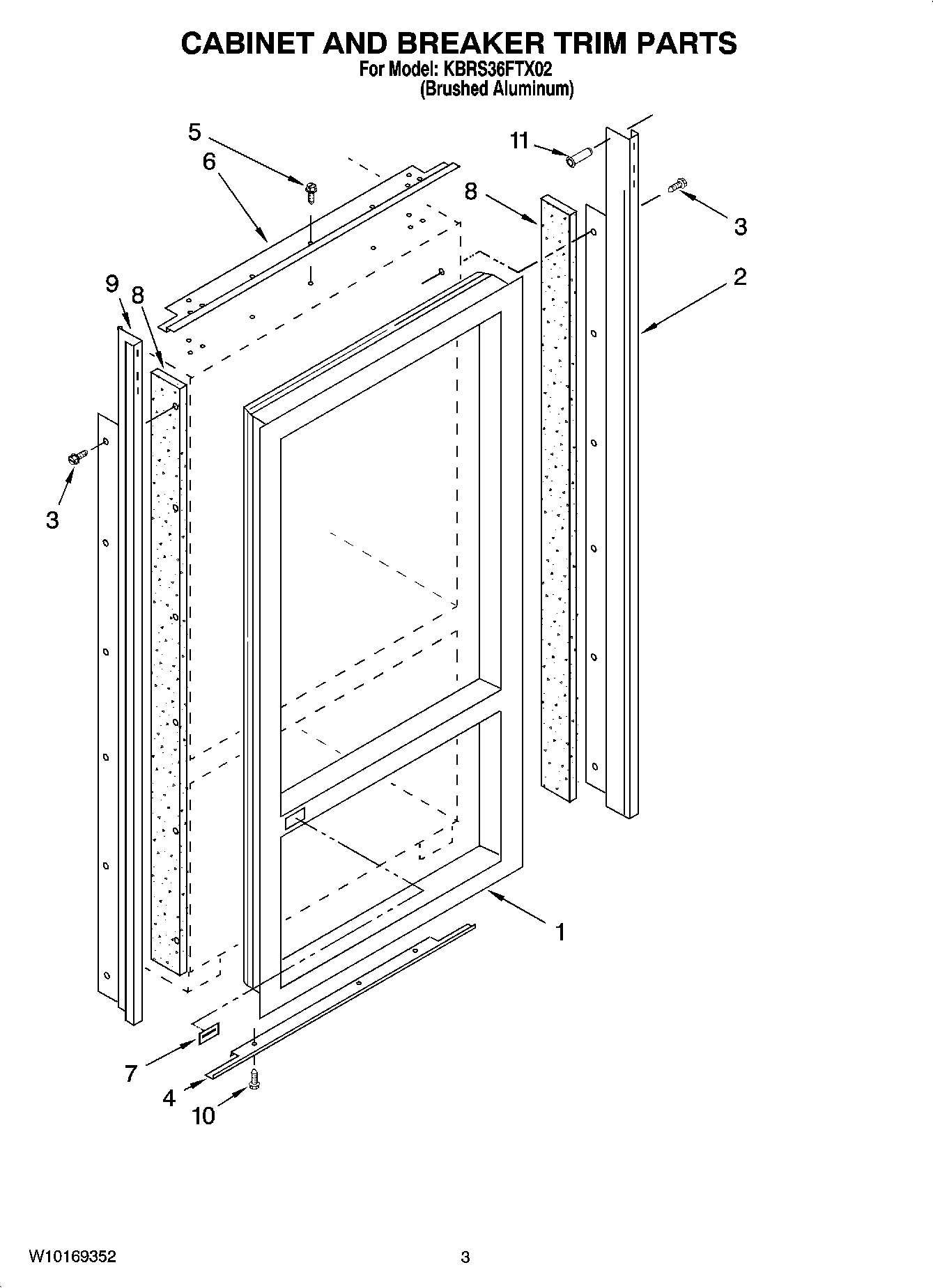 CABINET AND BREAKER TRIM PARTS
For Model: KBRS36FTX02
(Brushed Aluminum)

5
6
11
8
3
2
9
8
3
1
7
4
10

W10169352

3