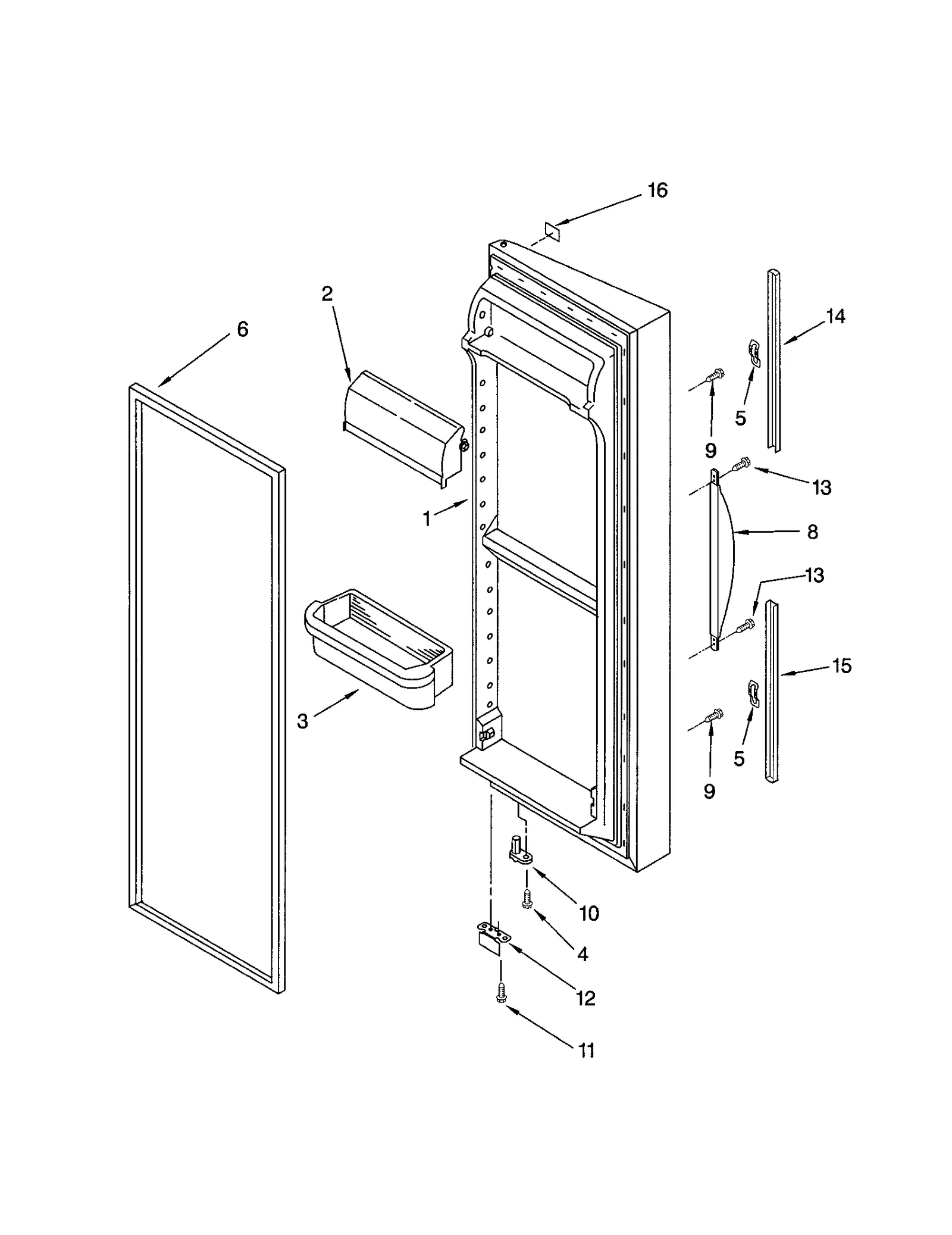 16
2
6
14
5
9
13
1
8
13
15
3
5
9
10
4
12
11