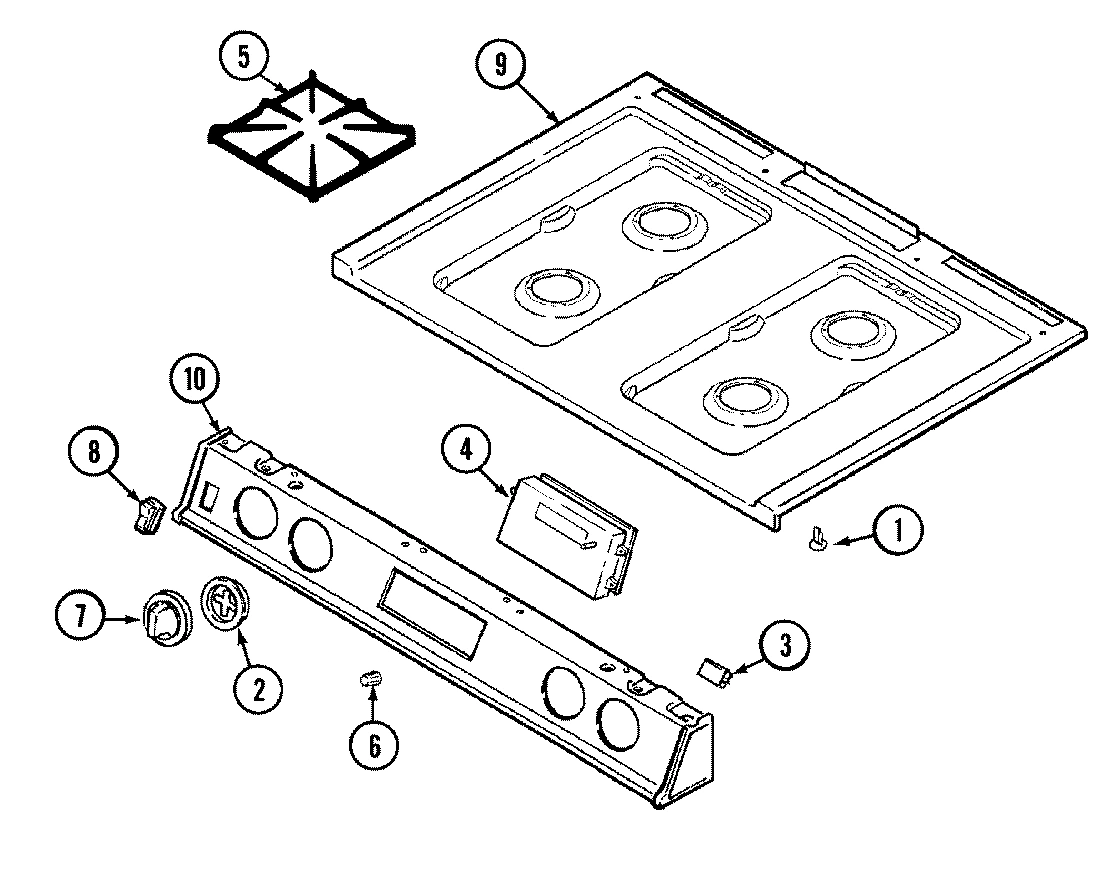 5
9
10
8
4
1
7
2
3
6