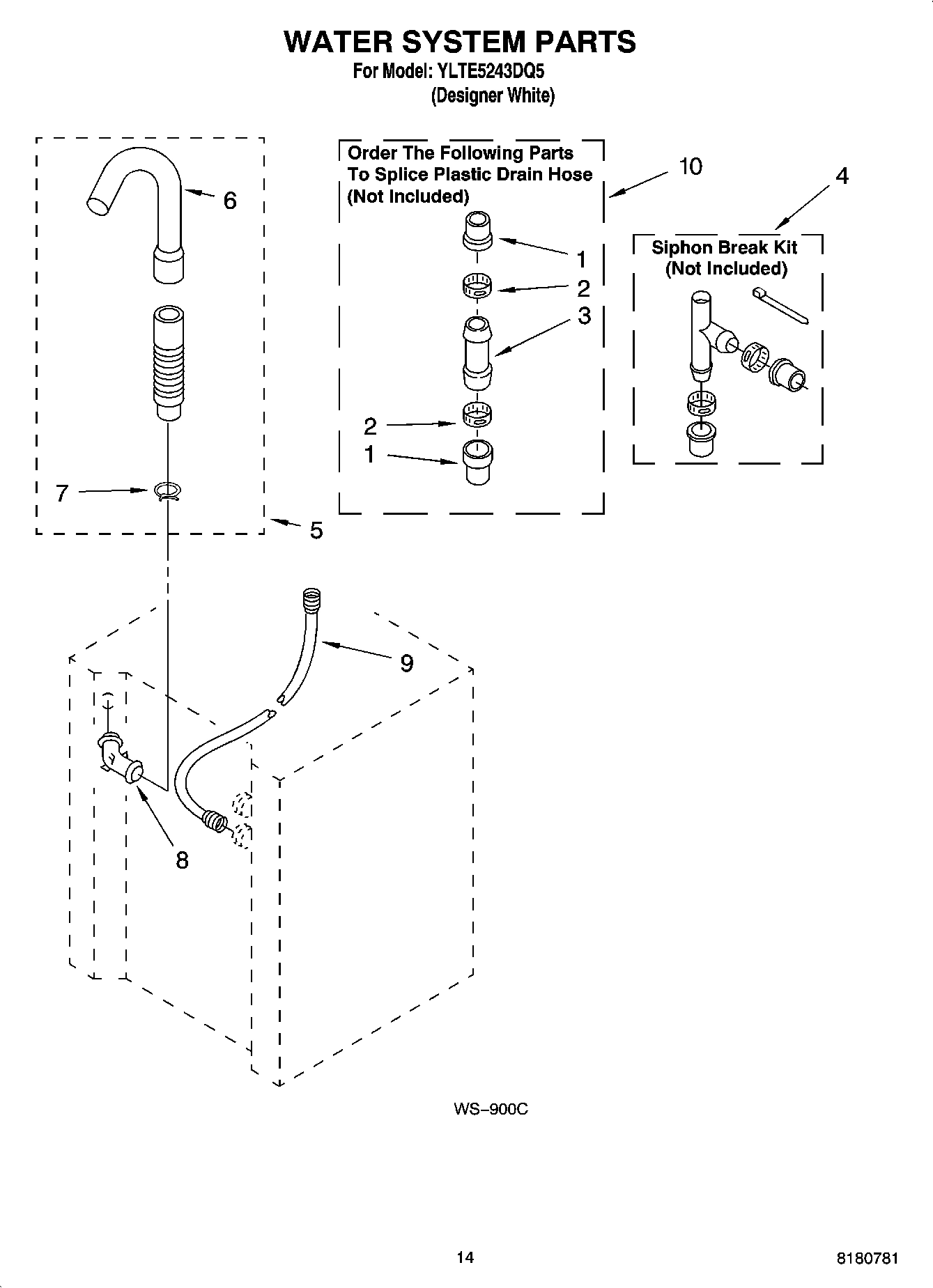 WATER SYSTEM PARTS
For Model: YLTE5243DQ5
(Designer White)

6

7

5

Order The Following Parts To Splice Plastic Drain Hose (Not Included)

10

1
2
3
2
1

4

Siphon Break Kit (Not Included)

9

8

WS–900C

14

8180781