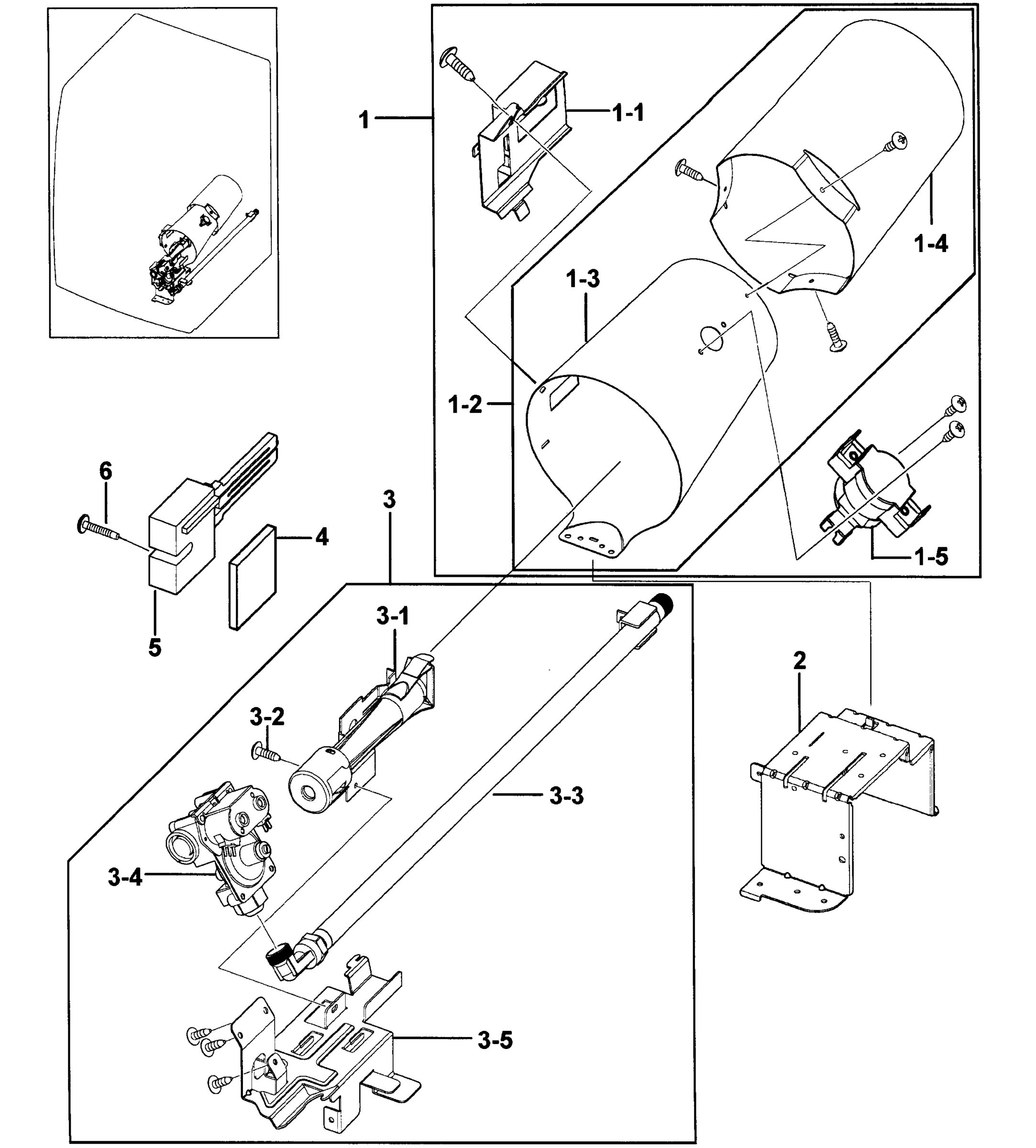 1
1-1
1-4
1-3
1-2
1-5
6
4
5
3
3-1
3-2
3-3
3-4
3-5
2