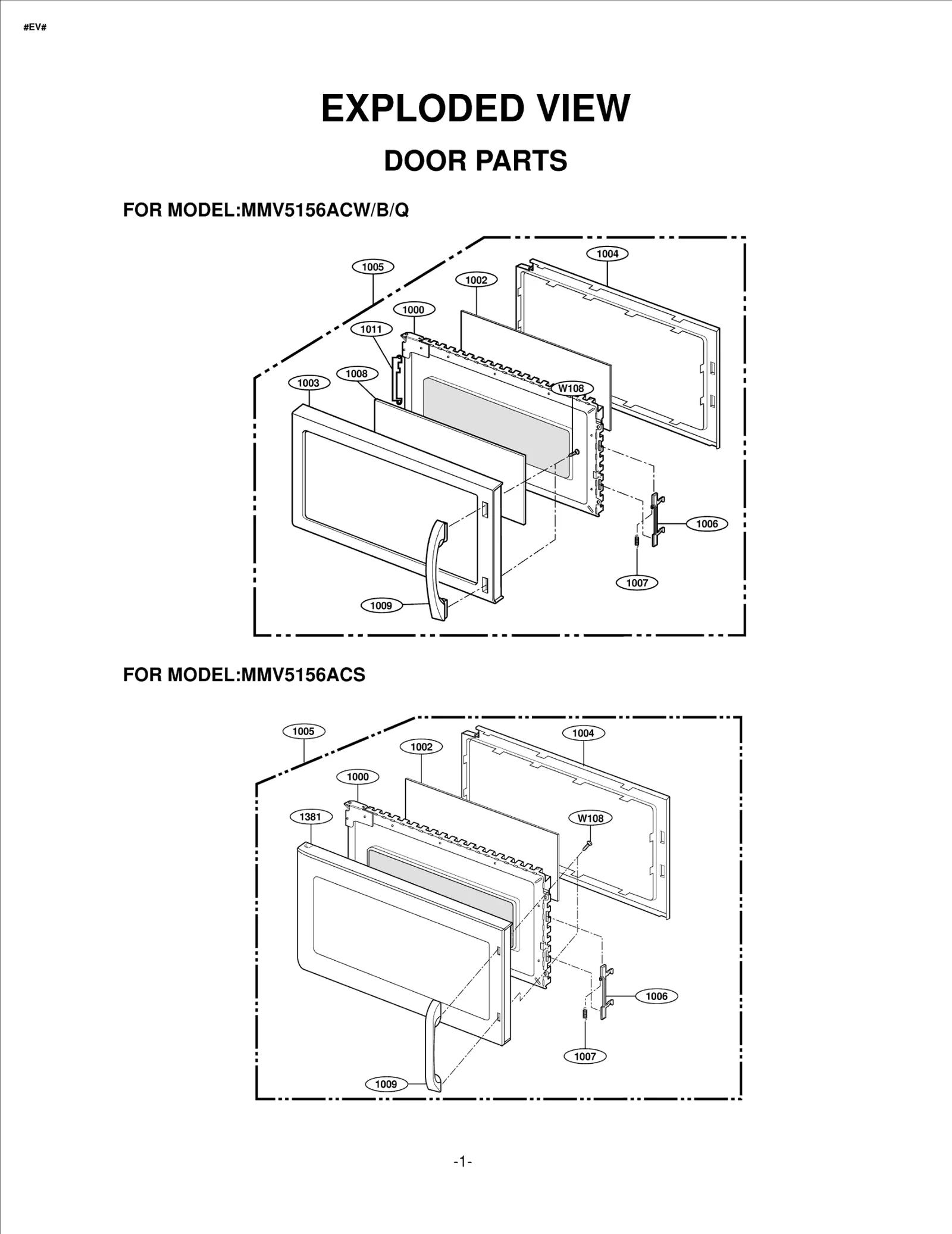 #EV#

EXPLODED VIEW

DOOR PARTS

FOR MODEL:MMV5156ACW/B/Q

1005
1004
1002
1000
1011
1008
1003
W108
1006
1007
1009

FOR MODEL:MMV5156ACS

1005
1004
1002
1000
1381
W108
1006
1007
1009

-1-