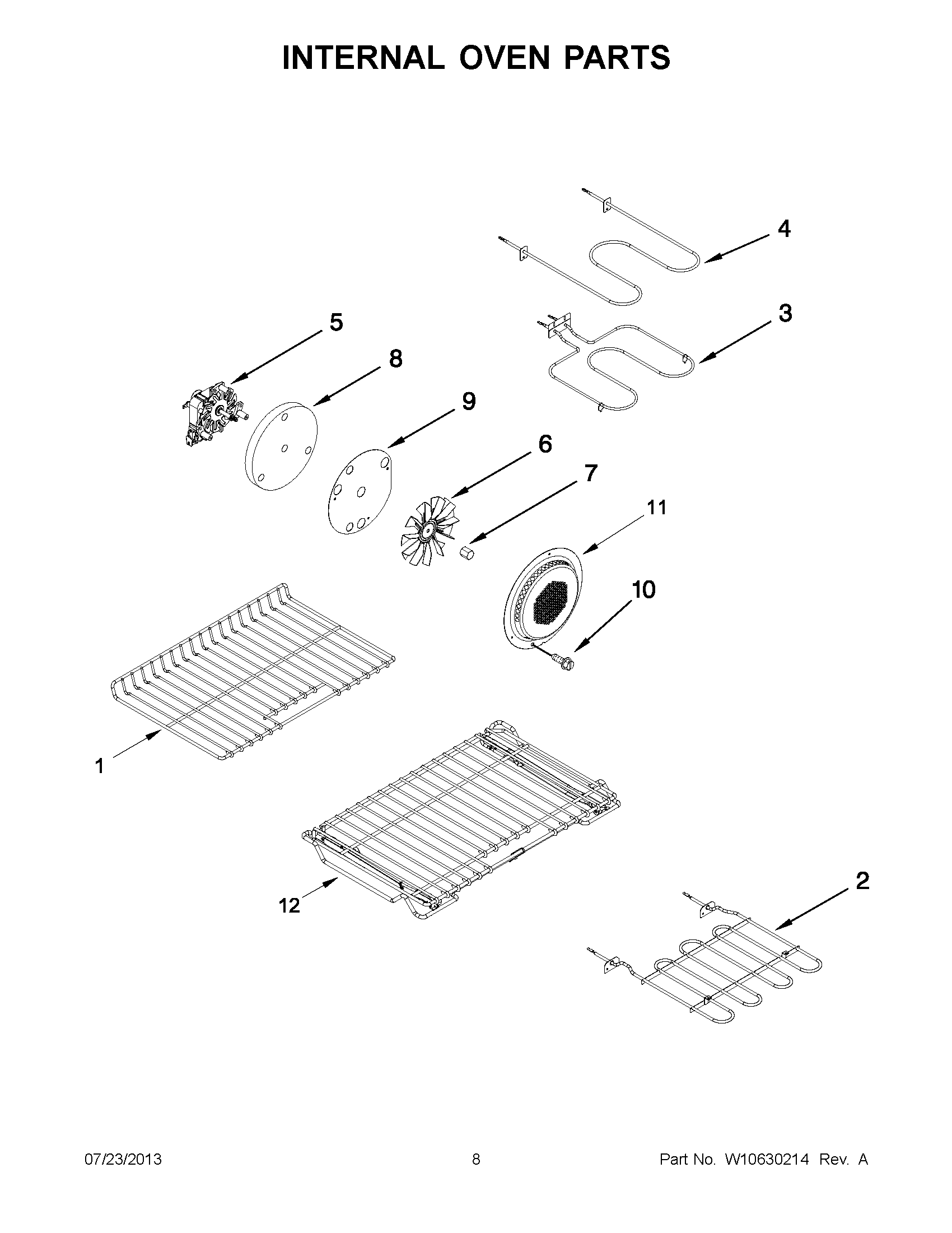 INTERNAL OVEN PARTS

4

3

5

8

9

6

7

11

10

1

12

2

07/23/2013

8

Part No. W10630214 Rev. A