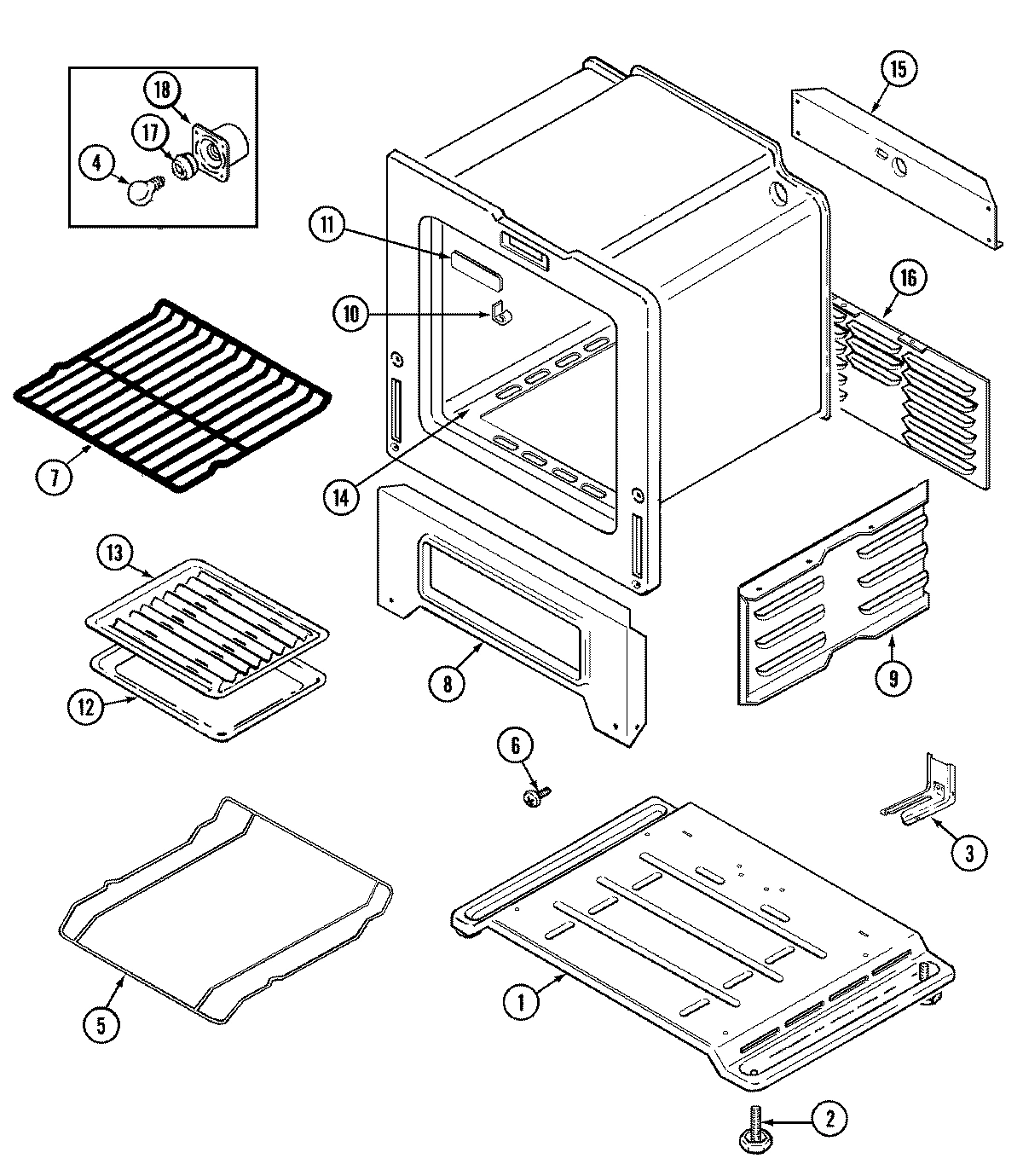 18
17
4
15
11
10
16
7
14
13
12
8
9
6
3
5
1
2