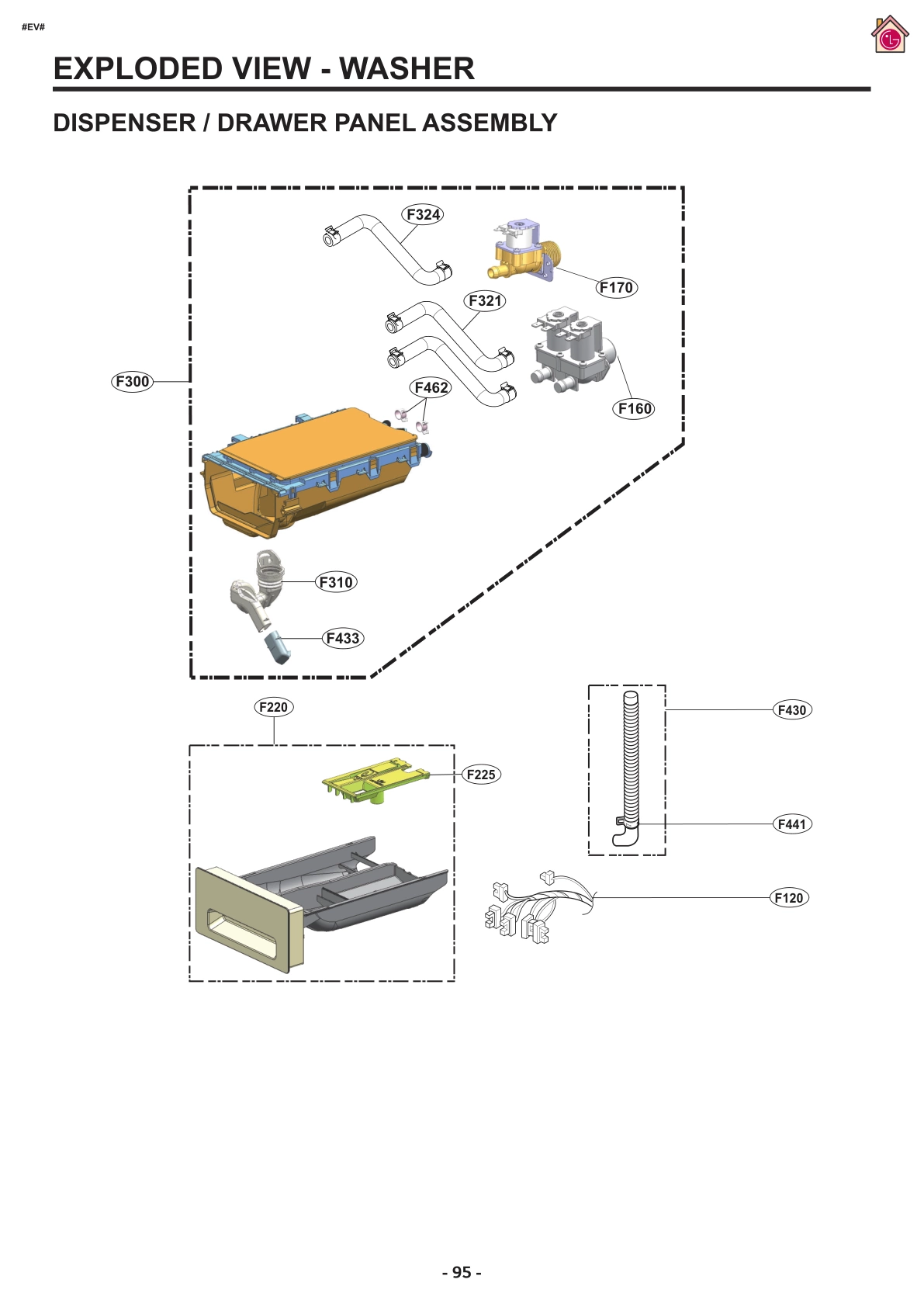 #EV#

EXPLODED VIEW - WASHER

DISPENSER / DRAWER PANEL ASSEMBLY

F324
F170
F321
F300
F462
F160
F310
F433
F220
F430
F225
F441
F120

- 95 -