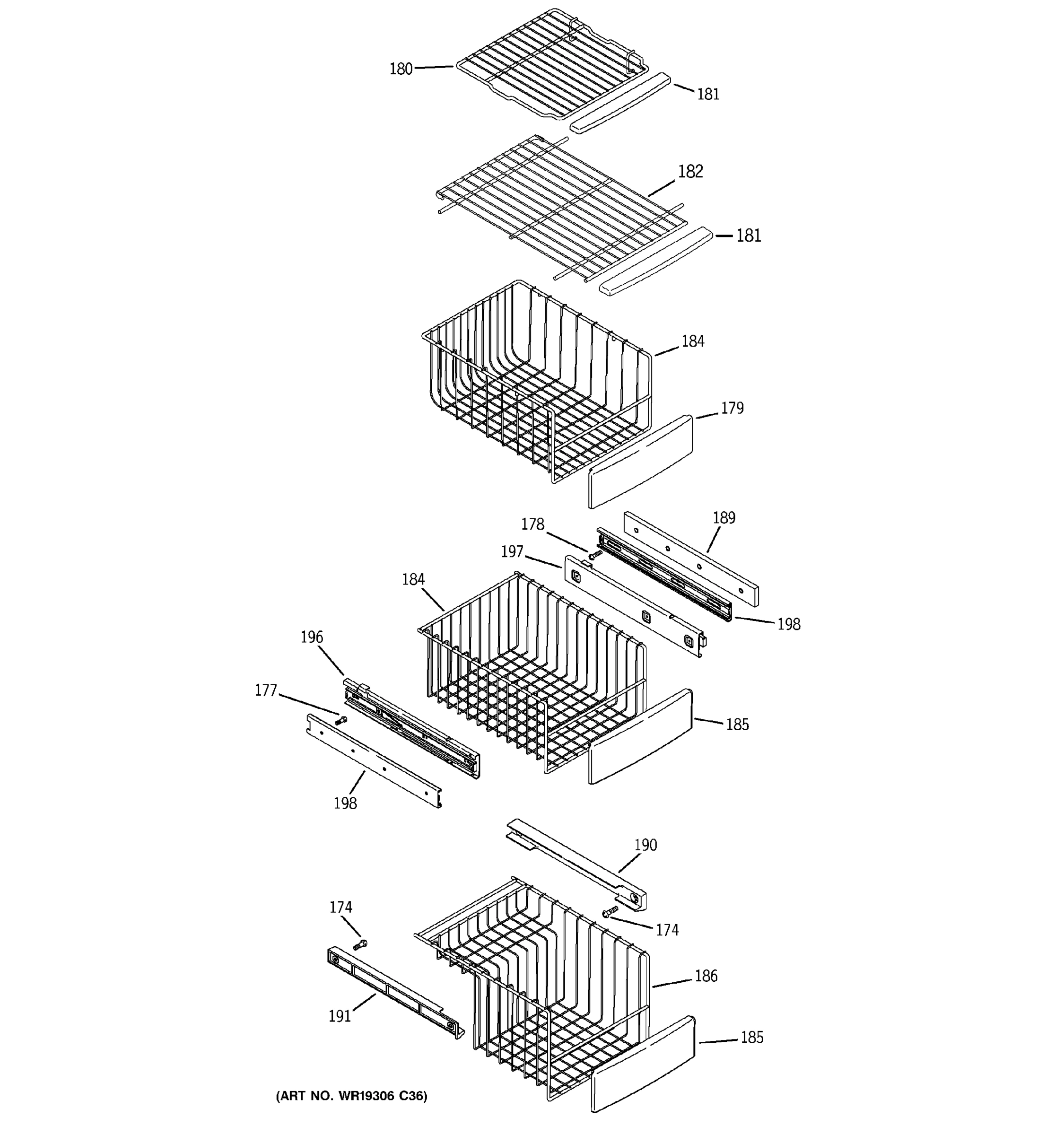 180
181
182
181
184
179
178
189
197
184
198
196
177
185
198
190
174
174
186
191
185
(ART NO. WR19306 C36)