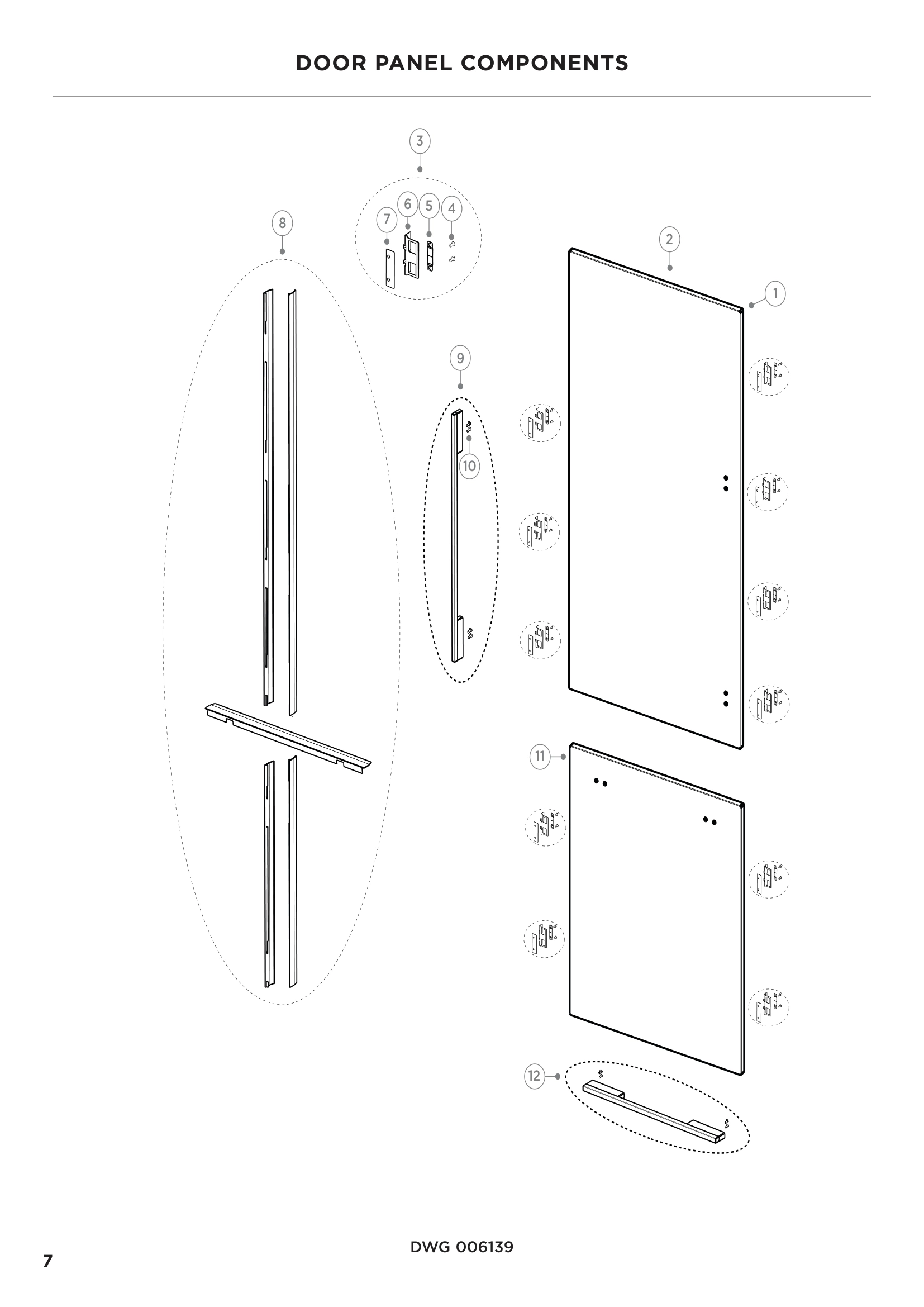 DOOR PANEL COMPONENTS

3

8

7 6 5 4

2

1

9

10

11

12

DWG 006139

7