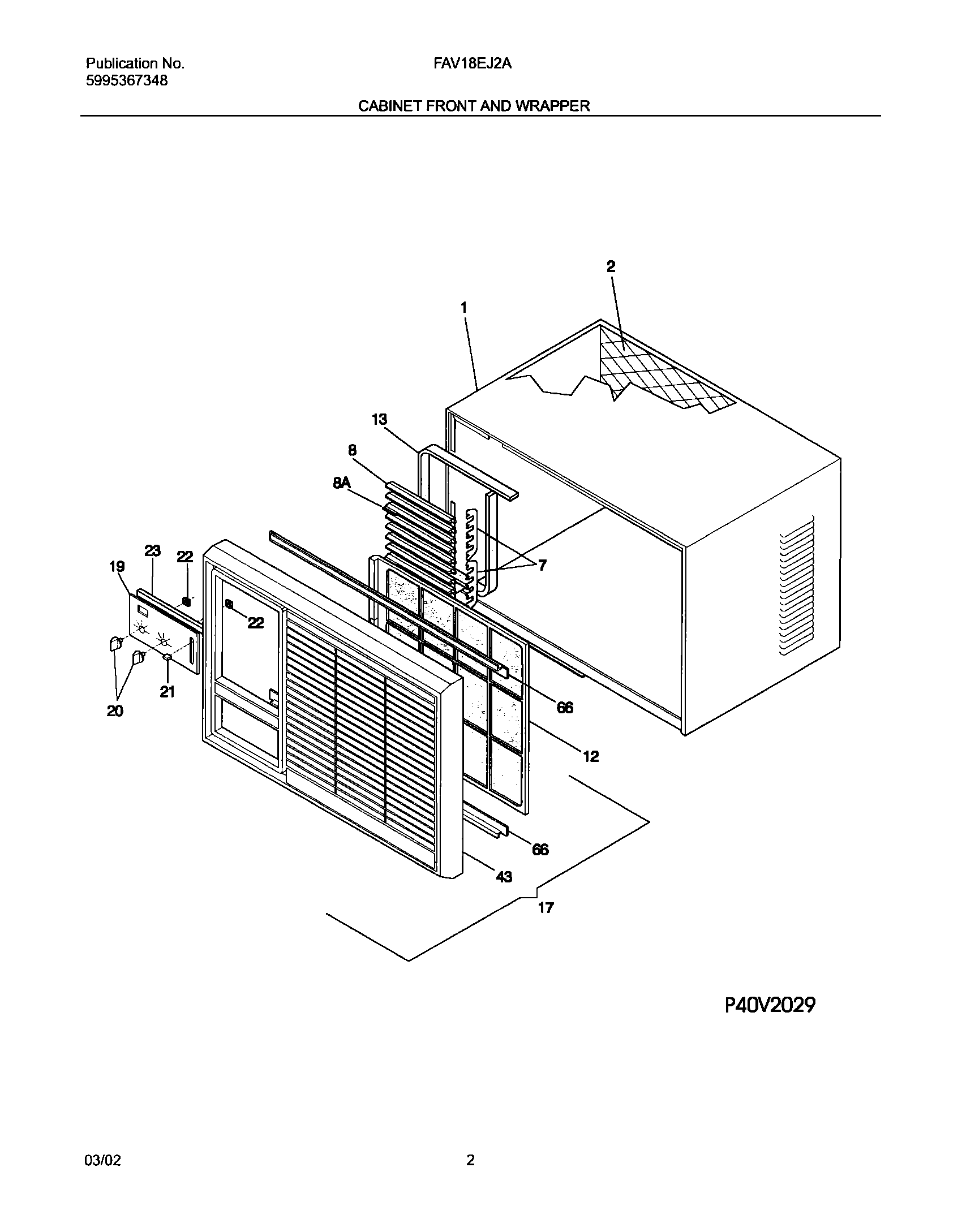 Publication No.
5995367348

FAV18EJ2A

CABINET FRONT AND WRAPPER

2
1
13
8
8A
7
23
22
19
22
20
21
66
12
66
43
17

P40V2029

03/02

2