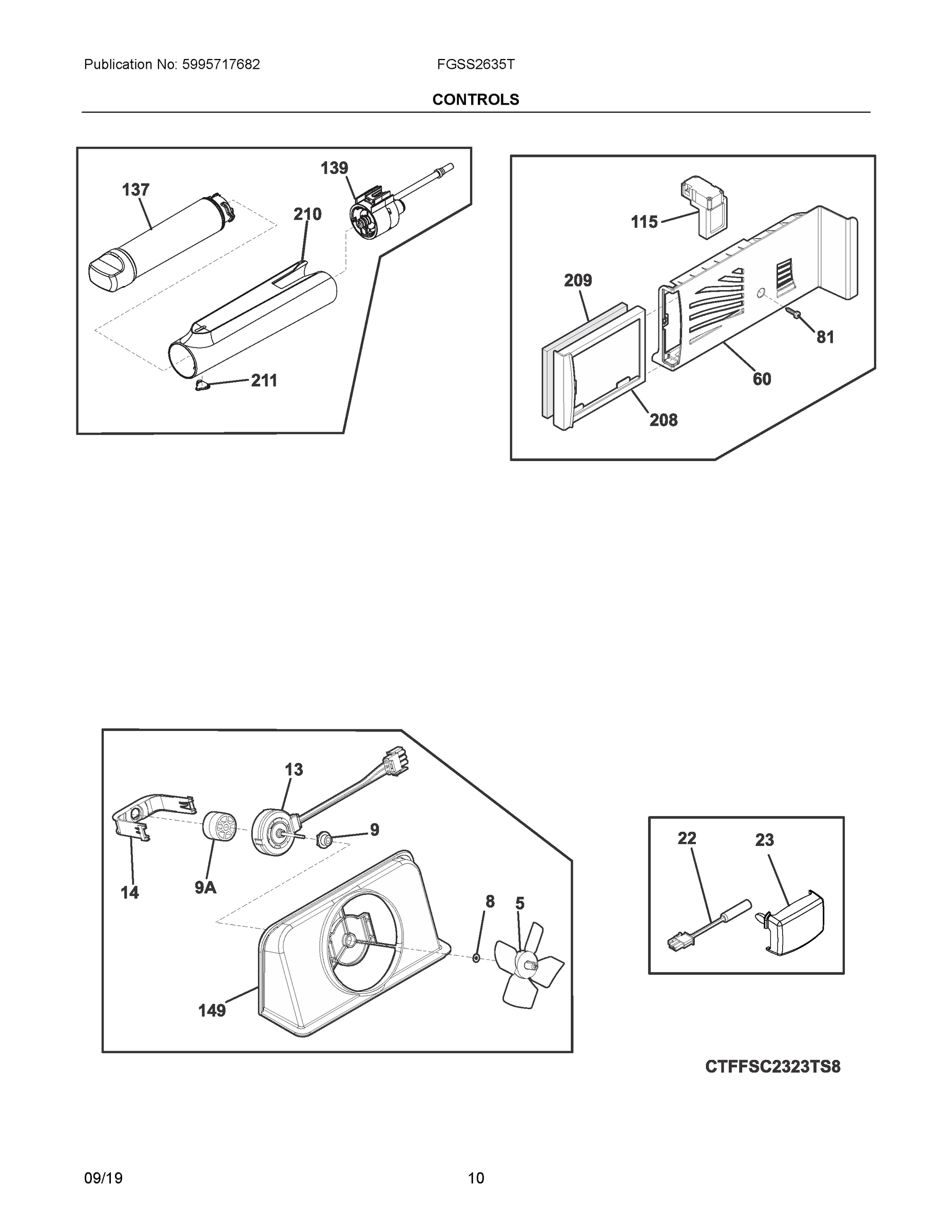 Publication No: 5995717682

FGSS2635T

CONTROLS

137
139
210
211

115
209
81
60
208

13
9
14
9A
8
5
149

22
23

CTFFSC2323TS8

09/19

10