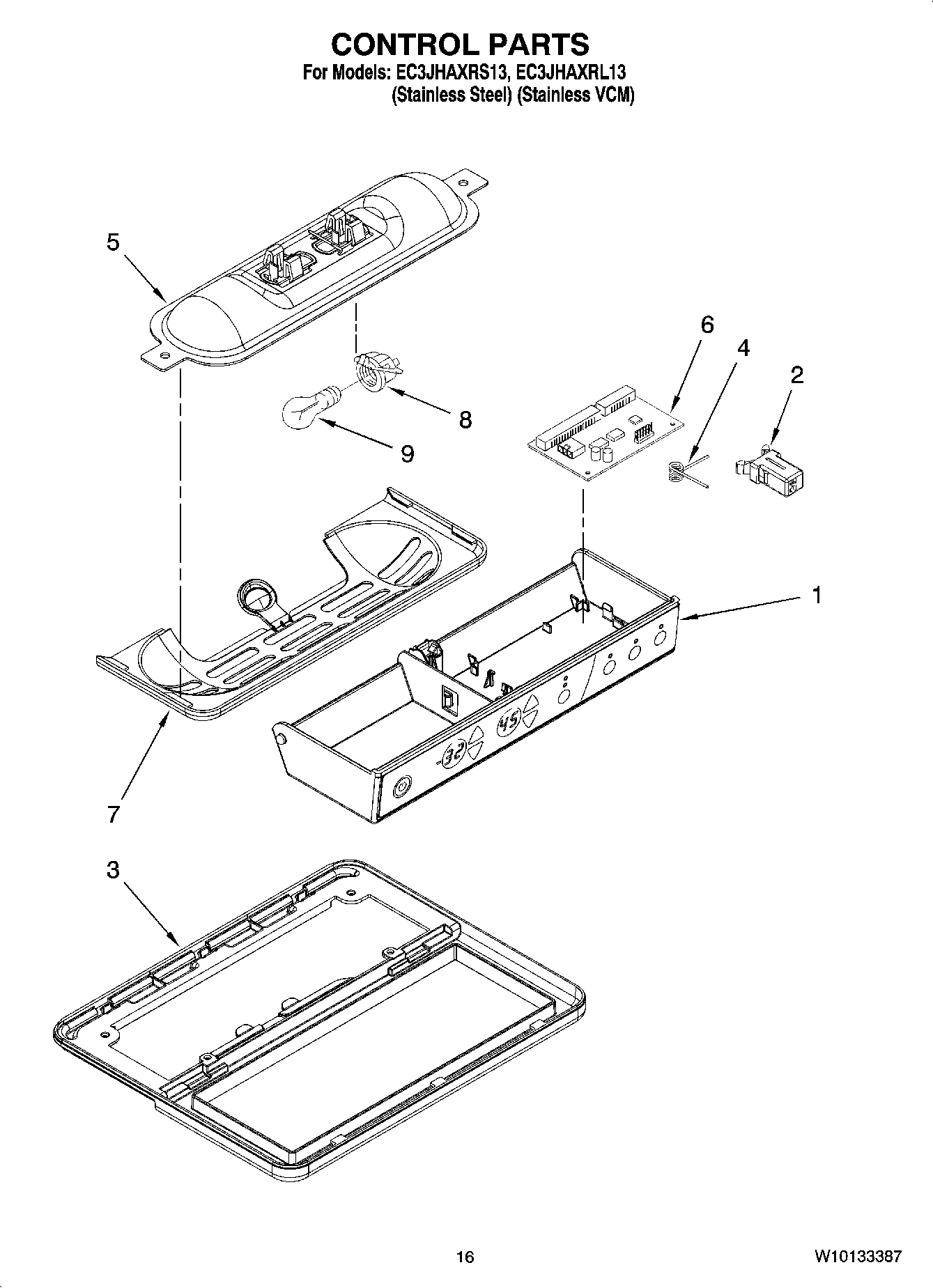 CONTROL PARTS
For Models: EC3JHAXRS13, EC3JHAXRL13
(Stainless Steel) (Stainless VCM)

5
6
4
2
8
9
1
32
45
7
3

16
W10133387