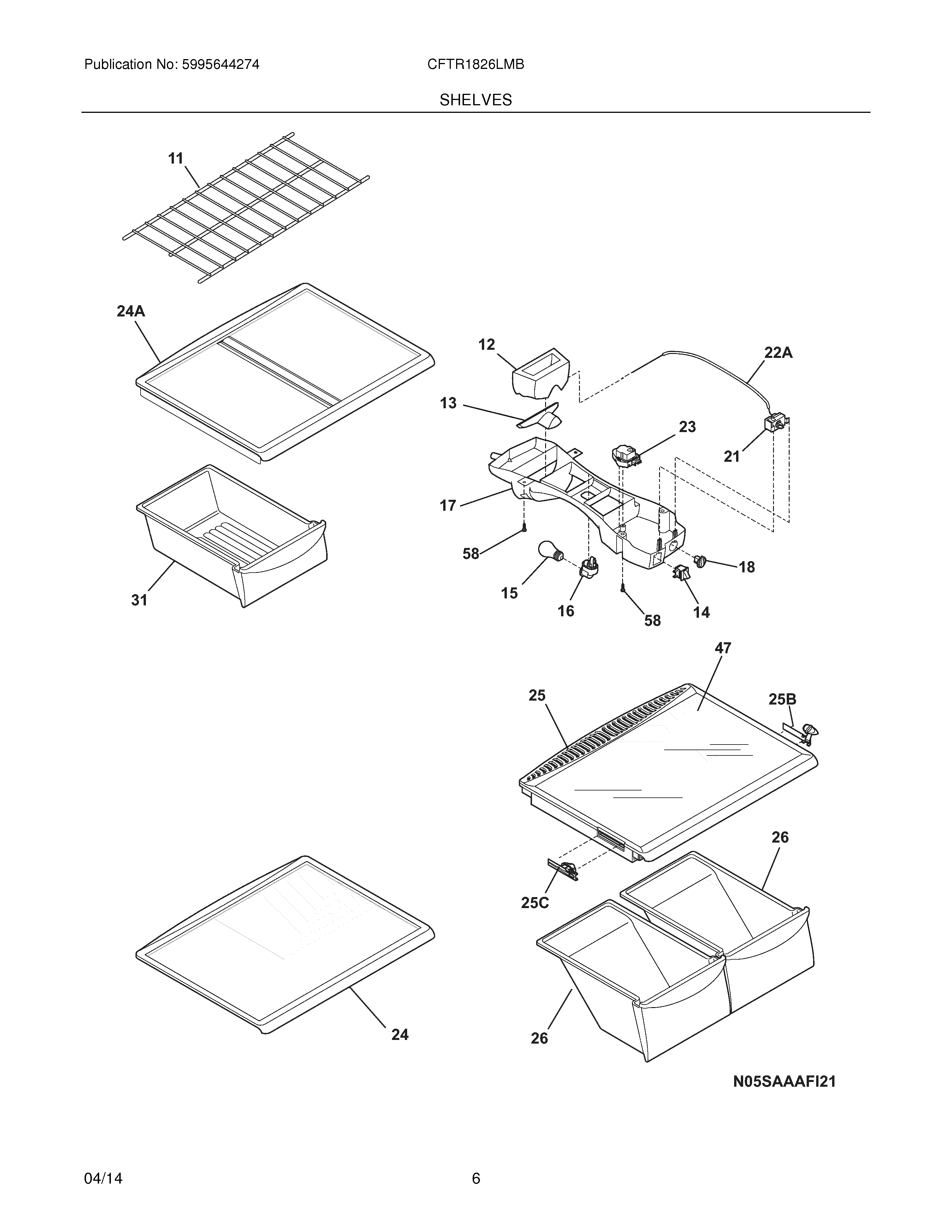 Publication No: 5995644274

CFTR1826LMB

SHELVES

11

24A

12

22A

13

23

21

17

58

18

15

16

58

14

31

47

25

25B

26

25C

24

26

N05SAAAFI21

04/14

6