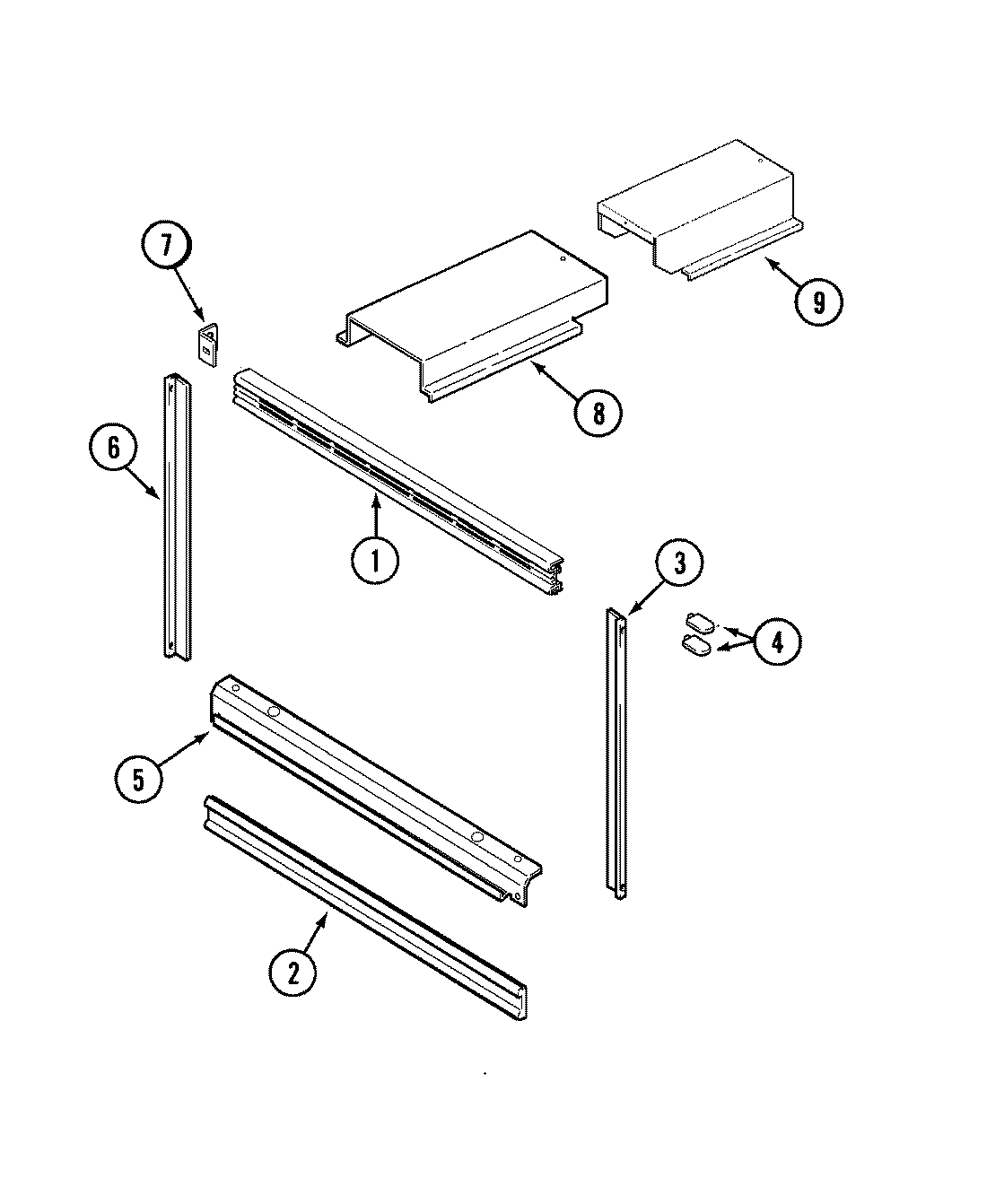 7
9
8
6
1
3
4
5
2