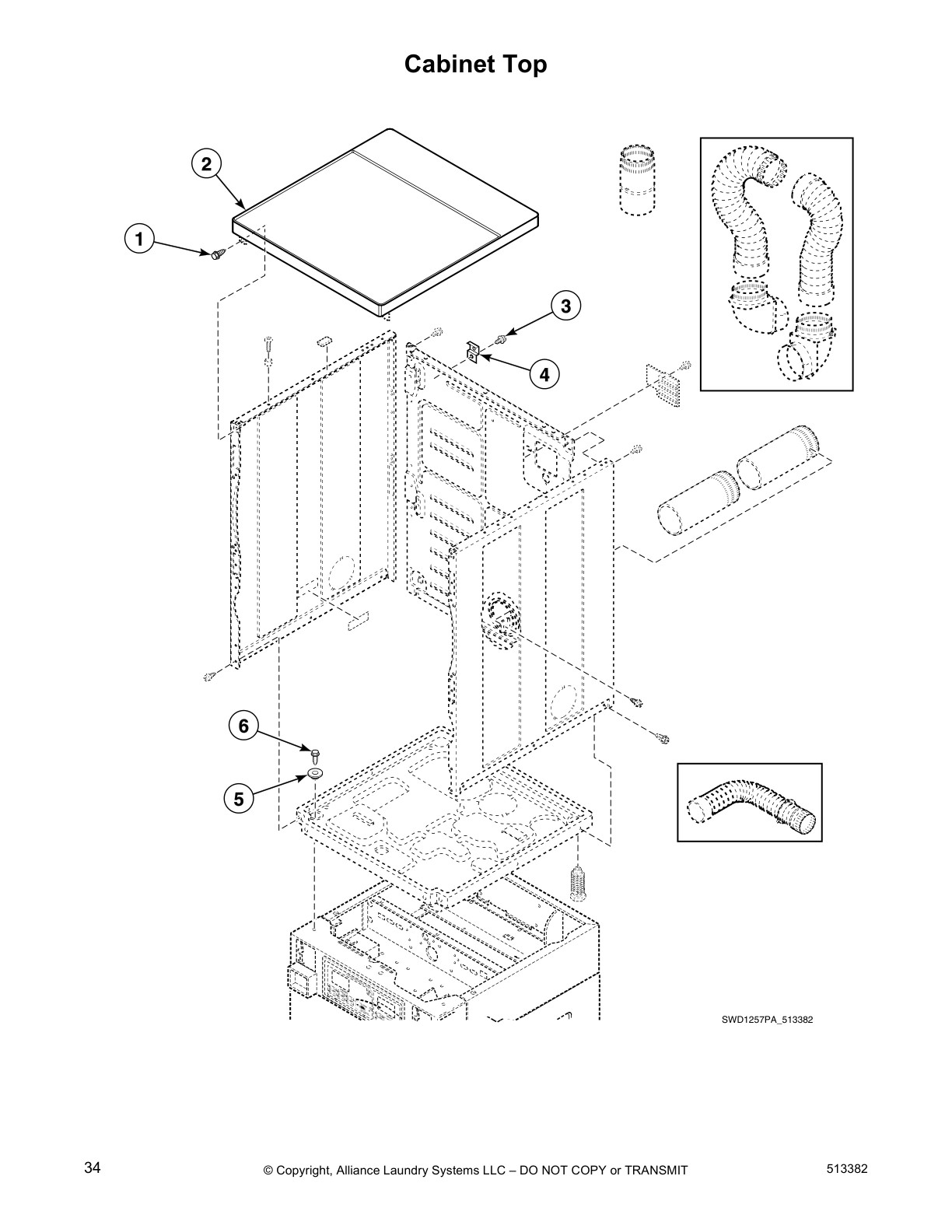 Cabinet Top

2

1

3

4

6

5

SWD1257PA_513382

34

© Copyright, Alliance Laundry Systems LLC – DO NOT COPY or TRANSMIT

513382