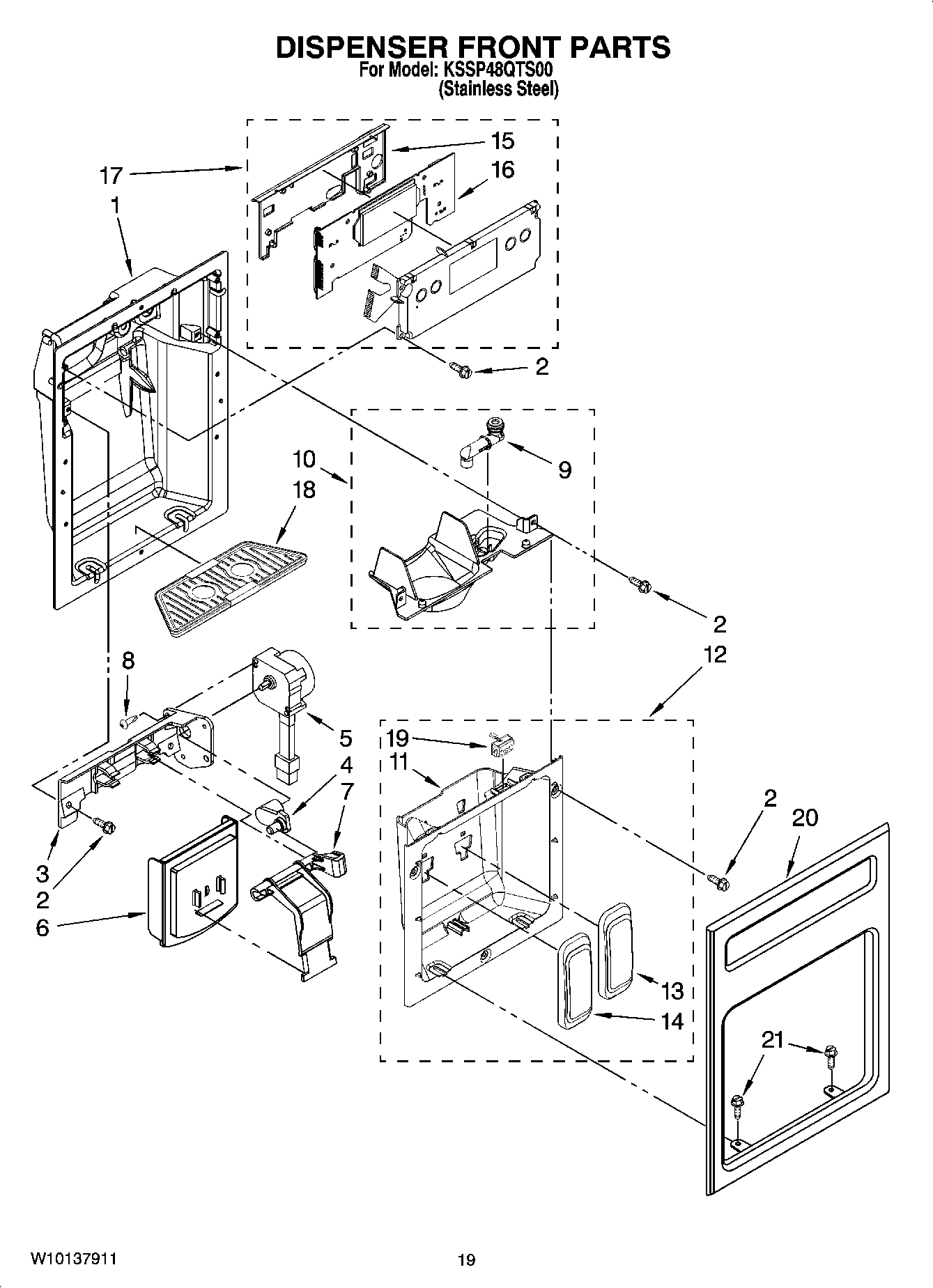 DISPENSER FRONT PARTS
For Model: KSSP48QTS00
(Stainless Steel)

15
17
16
1
2
10
9
18
2
12
8
5
19
11
4
7
2
20
3
2
6
13
14
21

W10137911
19