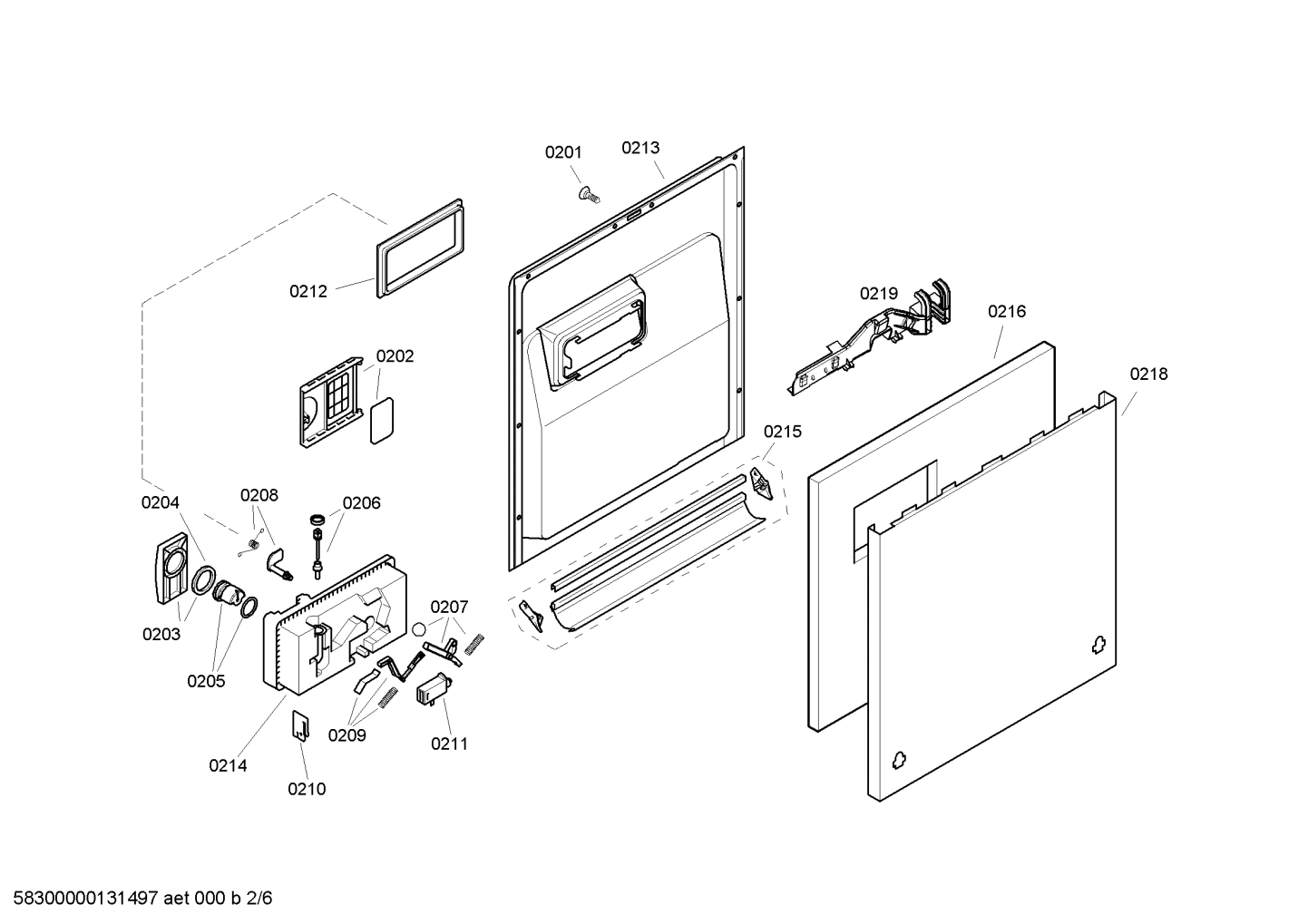 0201
0213
0212
0219
0216
0202
0218
0215
0204
0208
0206
0207
0203
0205
0209
0211
0214
0210

58300000131497 aet 000 b 2/6