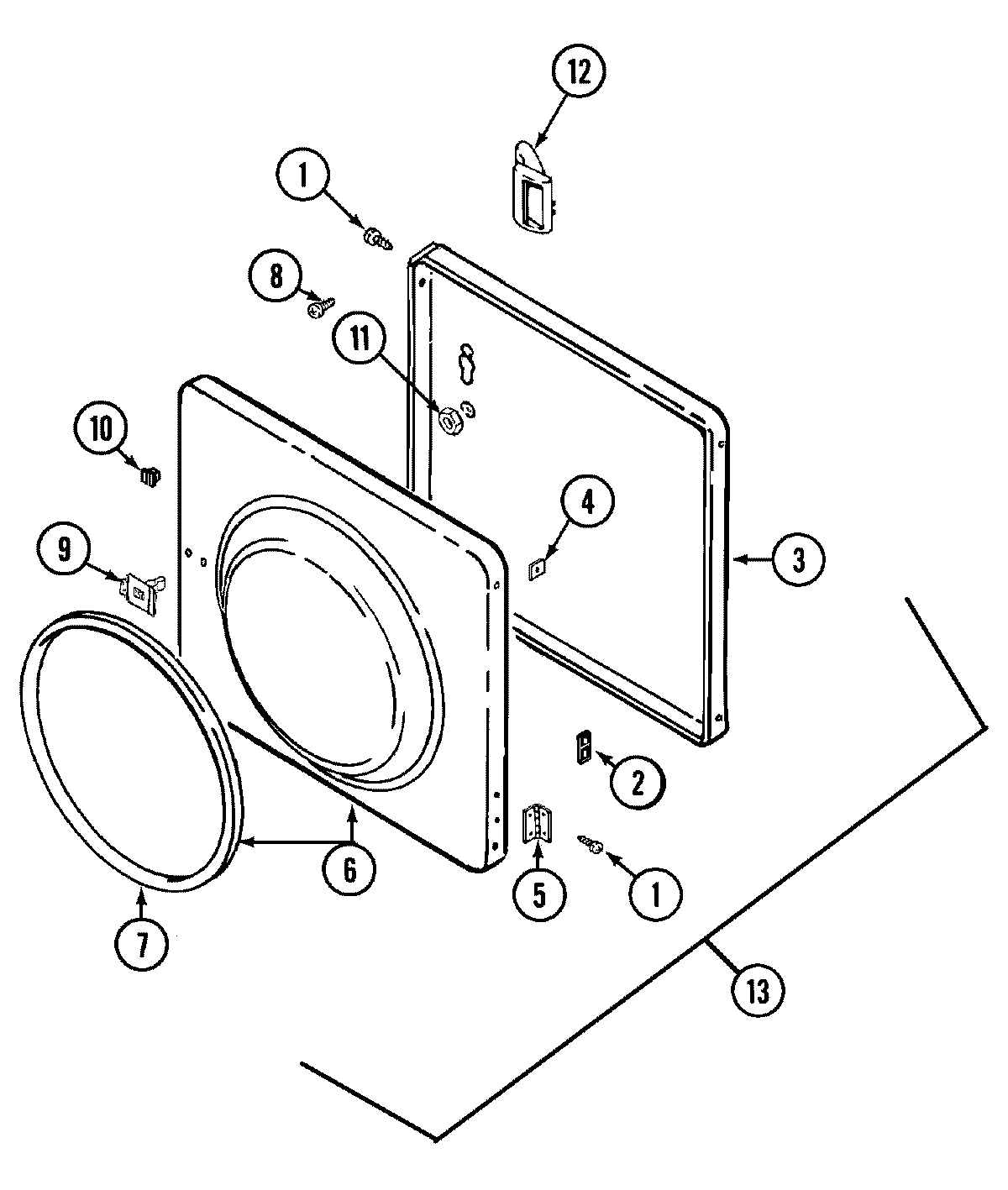 12
1
8
11
10
4
9
3
2
6
5
1
7
13