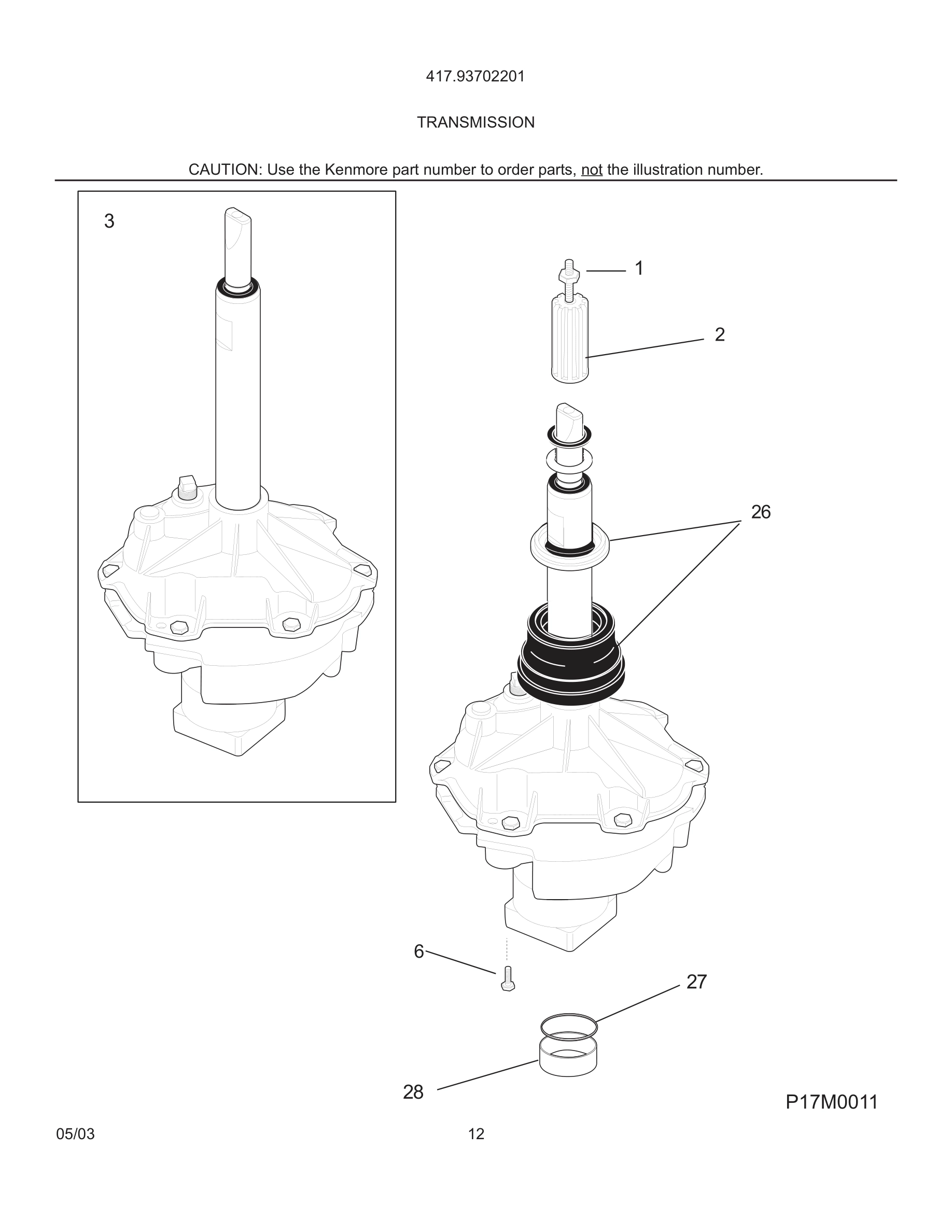 417.93702201

TRANSMISSION

CAUTION: Use the Kenmore part number to order parts, not the illustration number.

3

1

2

26

6

27

28

P17M0011

05/03

12