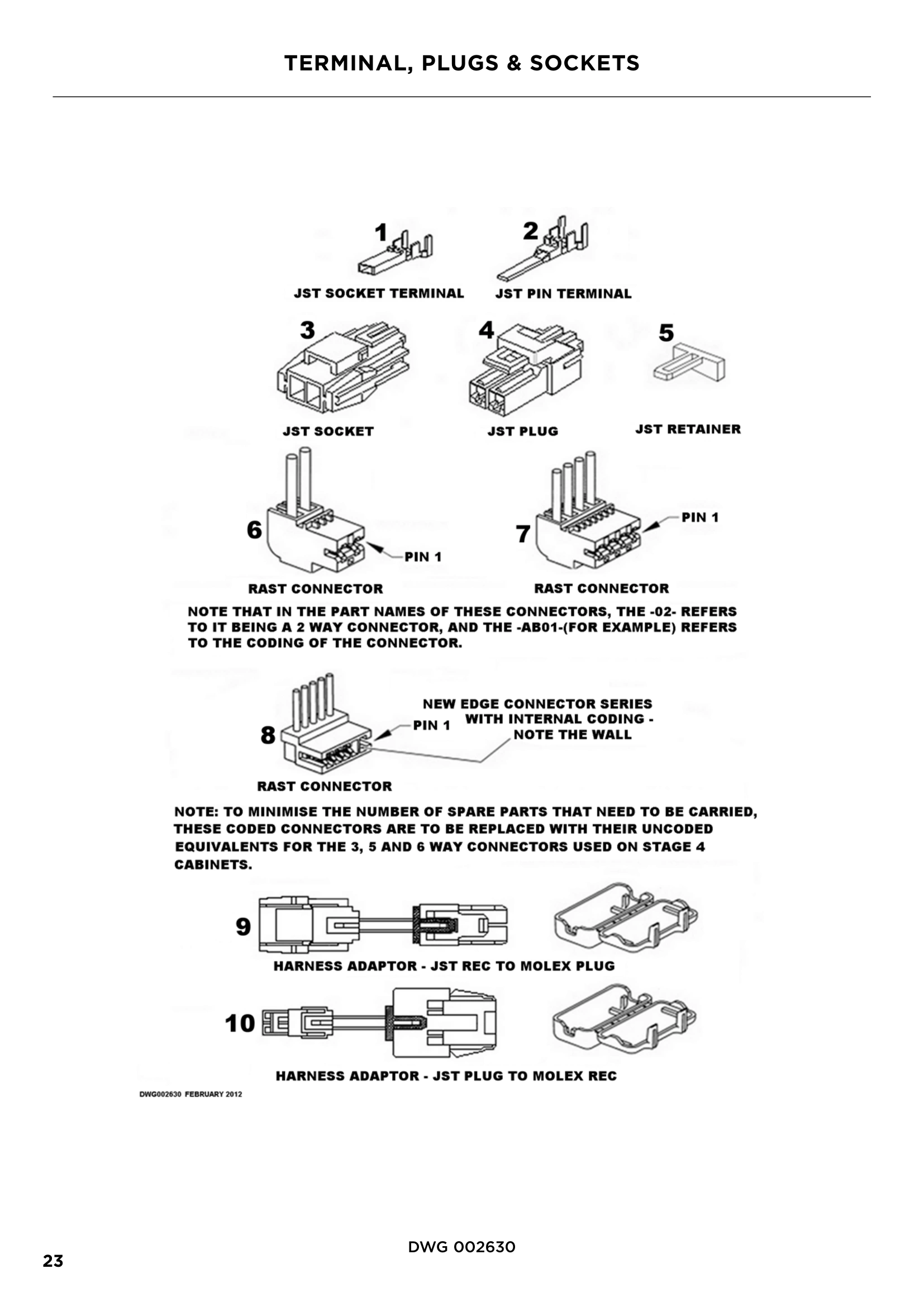 TERMINAL, PLUGS & SOCKETS

1
JST SOCKET TERMINAL

2
JST PIN TERMINAL

3
JST SOCKET

4
JST PLUG

5
JST RETAINER

6
PIN 1
RAST CONNECTOR

7
PIN 1
RAST CONNECTOR

NOTE THAT IN THE PART NAMES OF THESE CONNECTORS, THE -02- REFERS TO IT BEING A 2 WAY CONNECTOR, AND THE -AB01-(FOR EXAMPLE) REFERS TO THE CODING OF THE CONNECTOR.

8
PIN 1
NEW EDGE CONNECTOR SERIES WITH INTERNAL CODING - NOTE THE WALL
RAST CONNECTOR

NOTE: TO MINIMISE THE NUMBER OF SPARE PARTS THAT NEED TO BE CARRIED, THESE CODED CONNECTORS ARE TO BE REPLACED WITH THEIR UNCODED EQUIVALENTS FOR THE 3, 5 AND 6 WAY CONNECTORS USED ON STAGE 4 CABINETS.

9
HARNESS ADAPTOR - JST REC TO MOLEX PLUG

10
HARNESS ADAPTOR - JST PLUG TO MOLEX REC

DWG002630 FEBRUARY 2012

DWG 002630

23