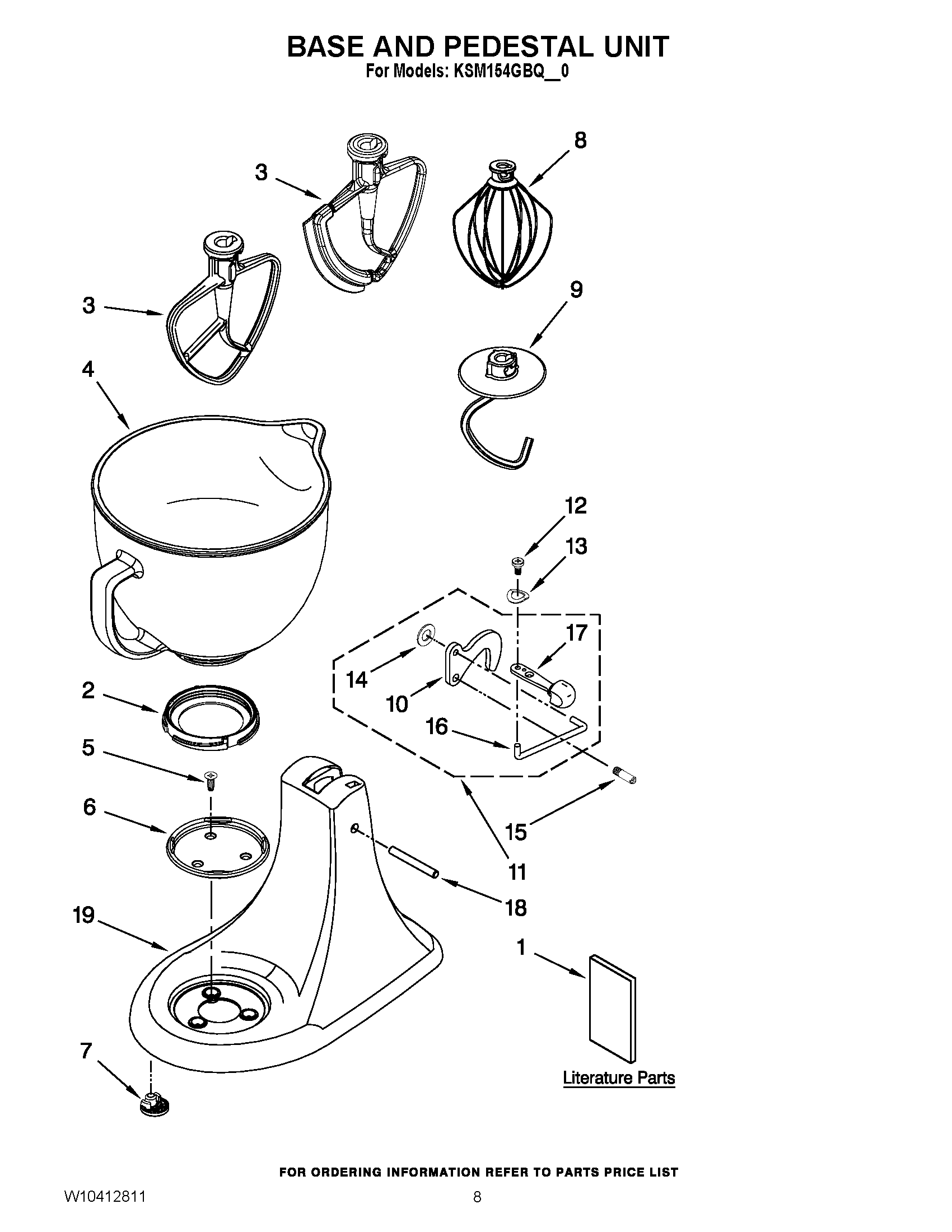 BASE AND PEDESTAL UNIT
For Models: KSM154GBQ__0

3
8
3
9
4
12
13
17
14
10
16
2
5
6
15
11
18
19
1
7
Literature Parts

FOR ORDERING INFORMATION REFER TO PARTS PRICE LIST

W10412811
8