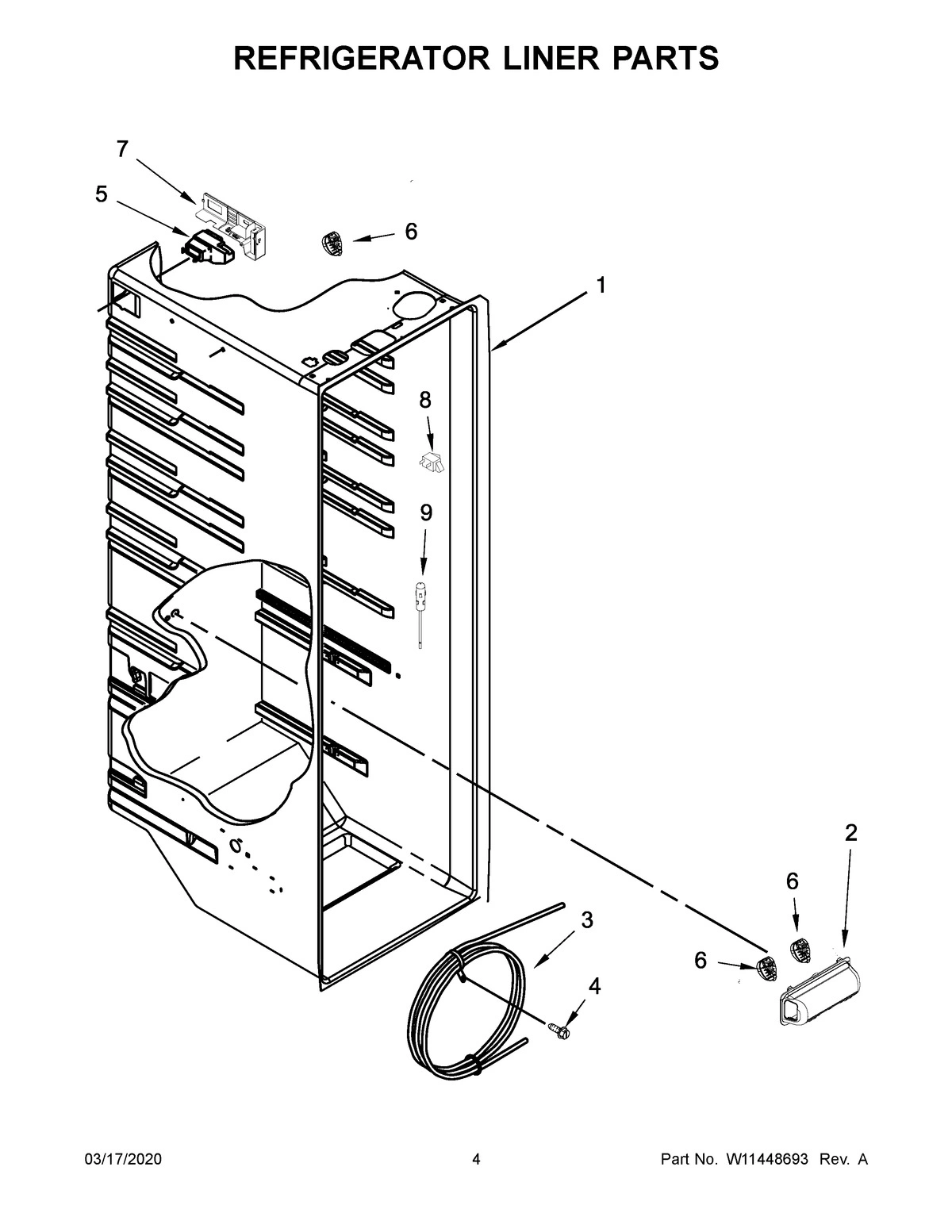 REFRIGERATOR LINER PARTS

7

5

6

1

8

9

2

6

3

6

4

03/17/2020

4

Part No. W11448693 Rev. A