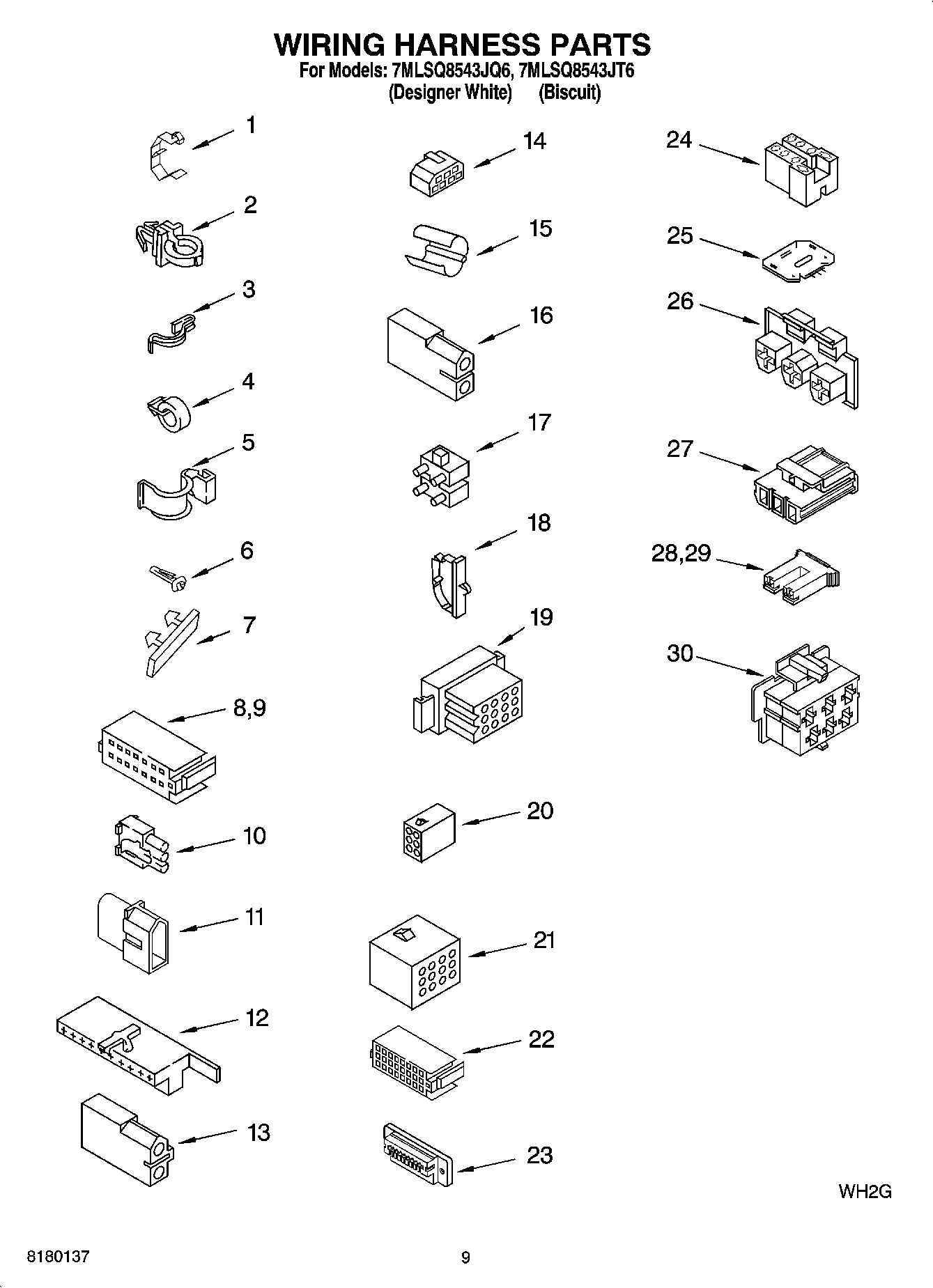 WIRING HARNESS PARTS
For Models: 7MLSQ8543JQ6, 7MLSQ8543JT6
(Designer White) (Biscuit)

1
2
3
4
5
6
7
8,9
10
11
12
13

14
15
16
17
18
19
20
21
22
23

24
25
26
27
28,29
30

WH2G

8180137

9