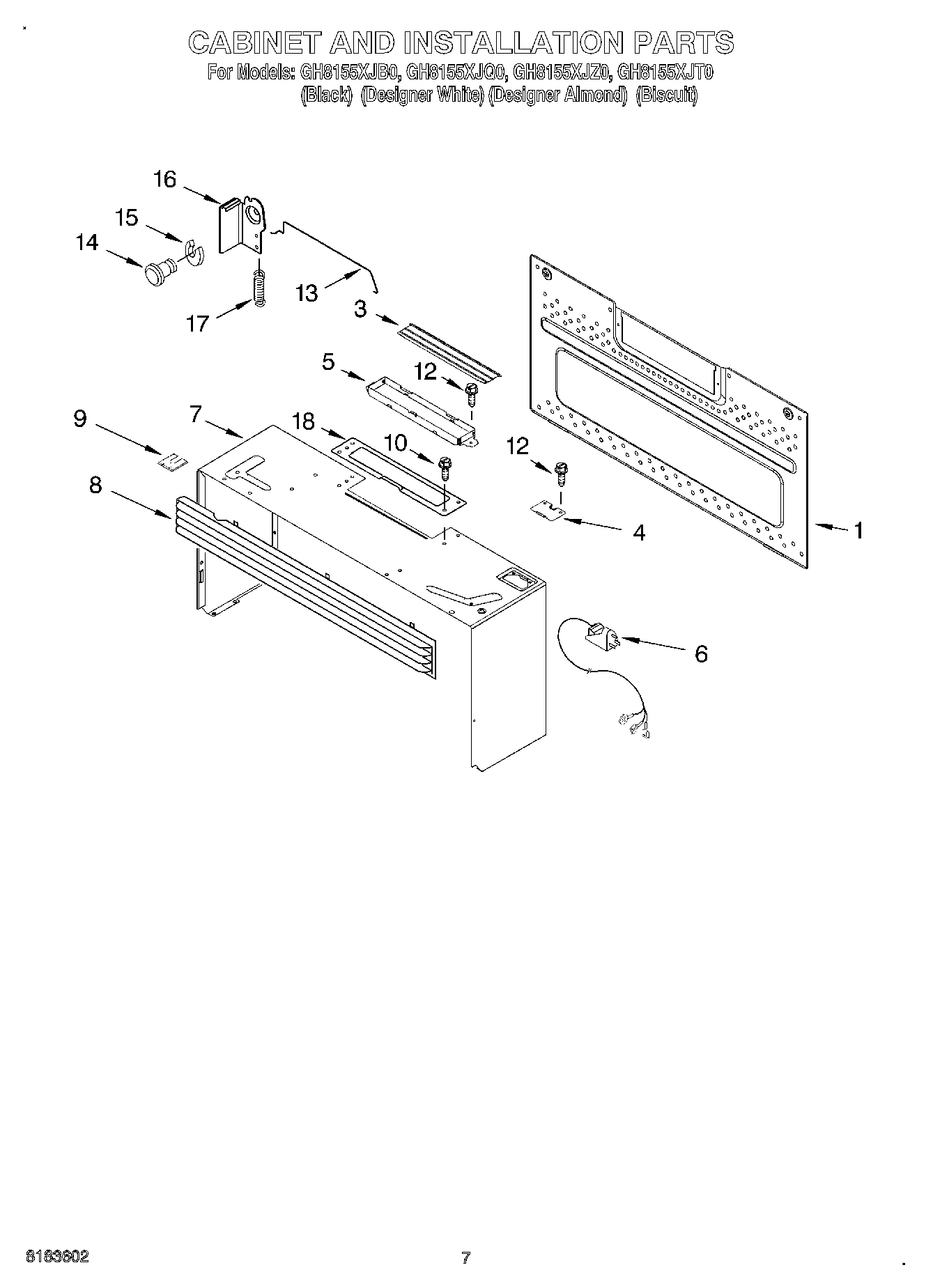 CABINET AND INSTALLATION PARTS
For Models: GH8155XJB0, GH8155XJQ0, GH8155XJZ0, GH8155XJT0
(Black) (Designer White) (Designer Almond) (Biscuit)

16
15
14
13
17
3
5
12
9
7
18
10
12
8
4
1
6

8183602
7